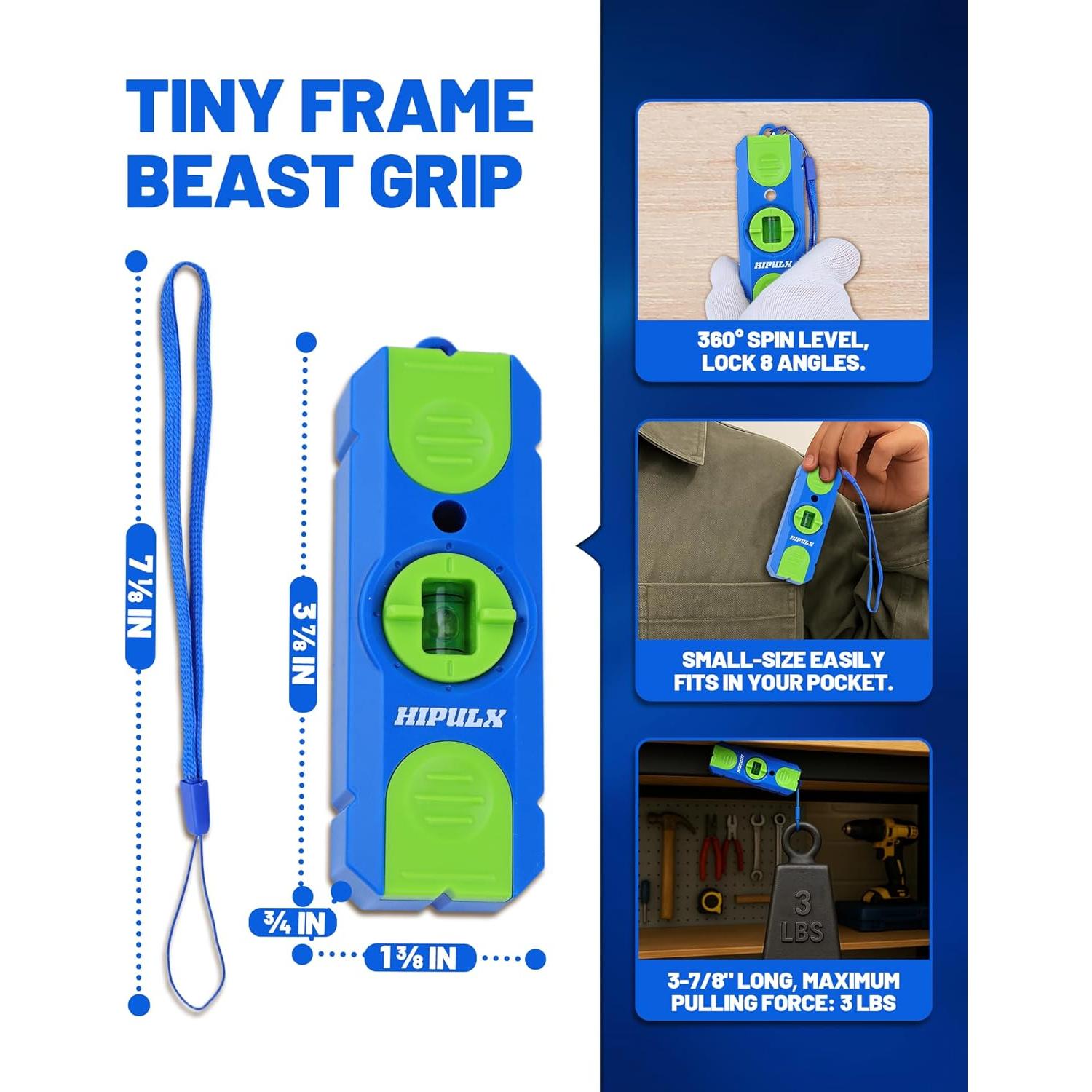 TINY FRAME BEAST GRIP

7 ⅛ IN

3 ⅞ IN

HIPULX

¾ IN

1 ⅜ IN

HIPULX

360° SPIN LEVEL, LOCK 8 ANGLES.

HIPULX

SMALL-SIZE EASILY FITS IN YOUR POCKET.

HIPULX

3 LBS

3-7/8" LONG, MAXIMUM PULLING FORCE: 3 LBS