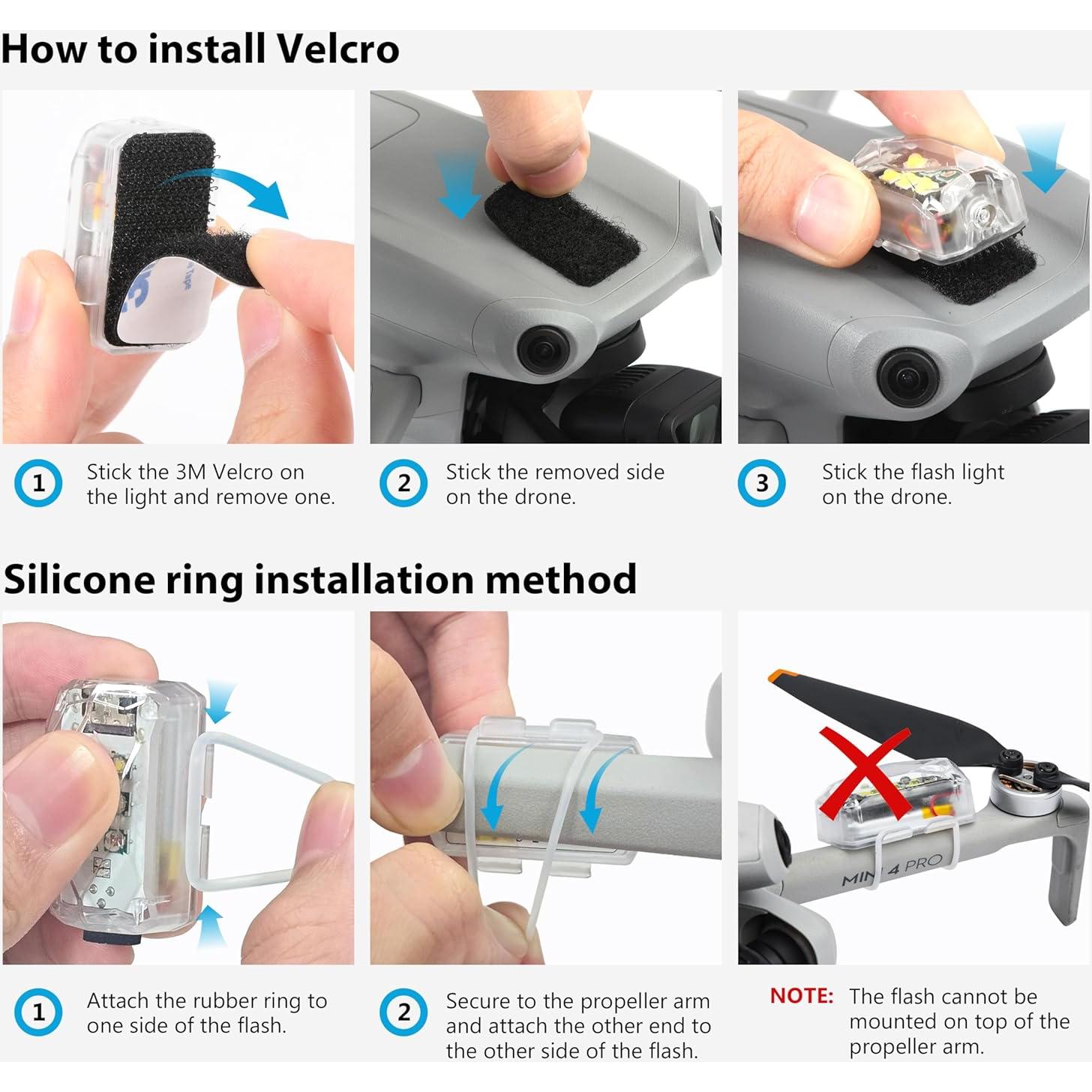 How to install Velcro

1 Stick the 3M Velcro on the light and remove one.

2 Stick the removed side on the drone.

3 Stick the flash light on the drone.

Silicone ring installation method

MINI 4 PRO

1 Attach the rubber ring to one side of the flash.

2 Secure to the propeller arm and attach the other end to the other side of the flash.

NOTE: The flash cannot be mounted on top of the propeller arm.