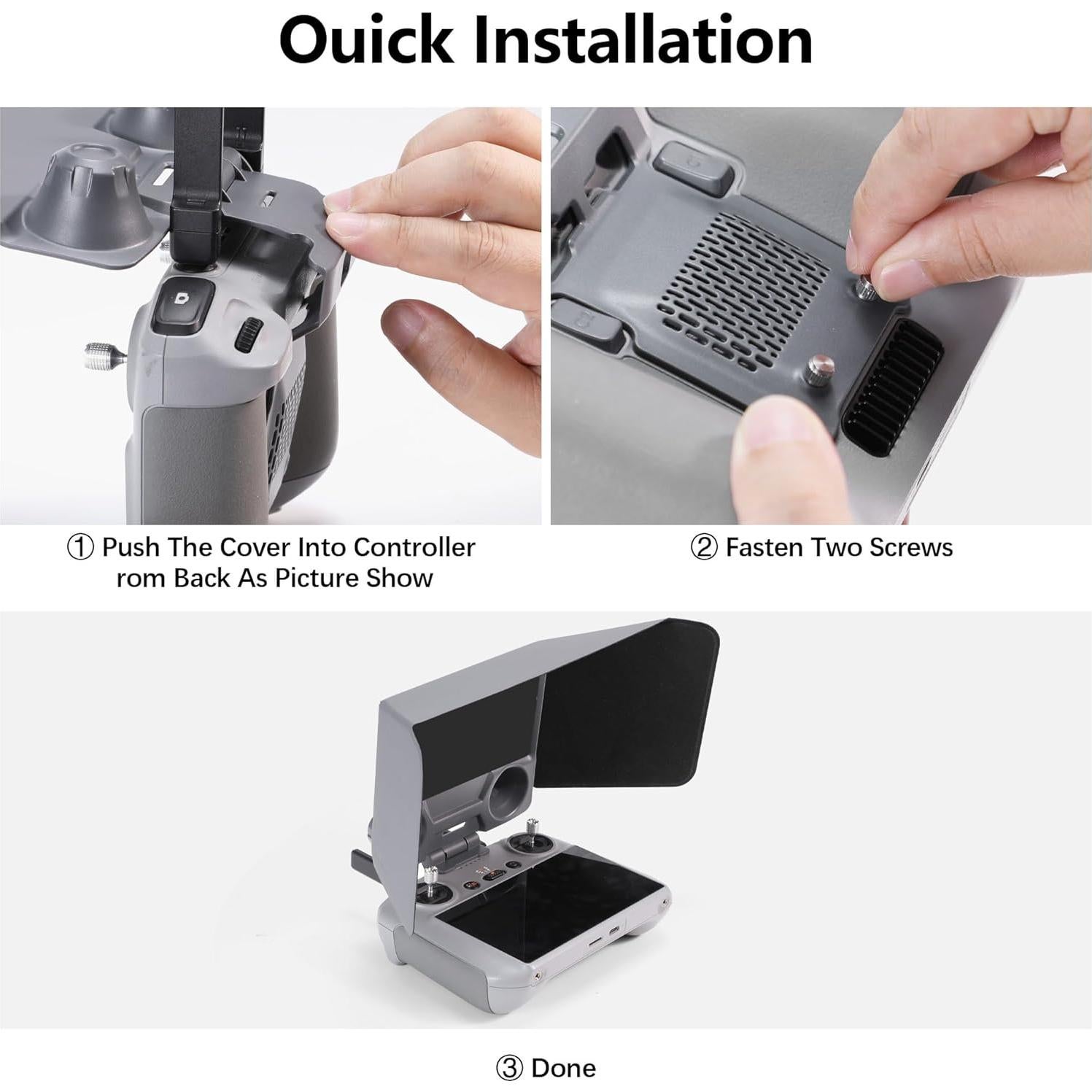 Ouick Installation

① Push The Cover Into Controller rom Back As Picture Show

② Fasten Two Screws

③ Done