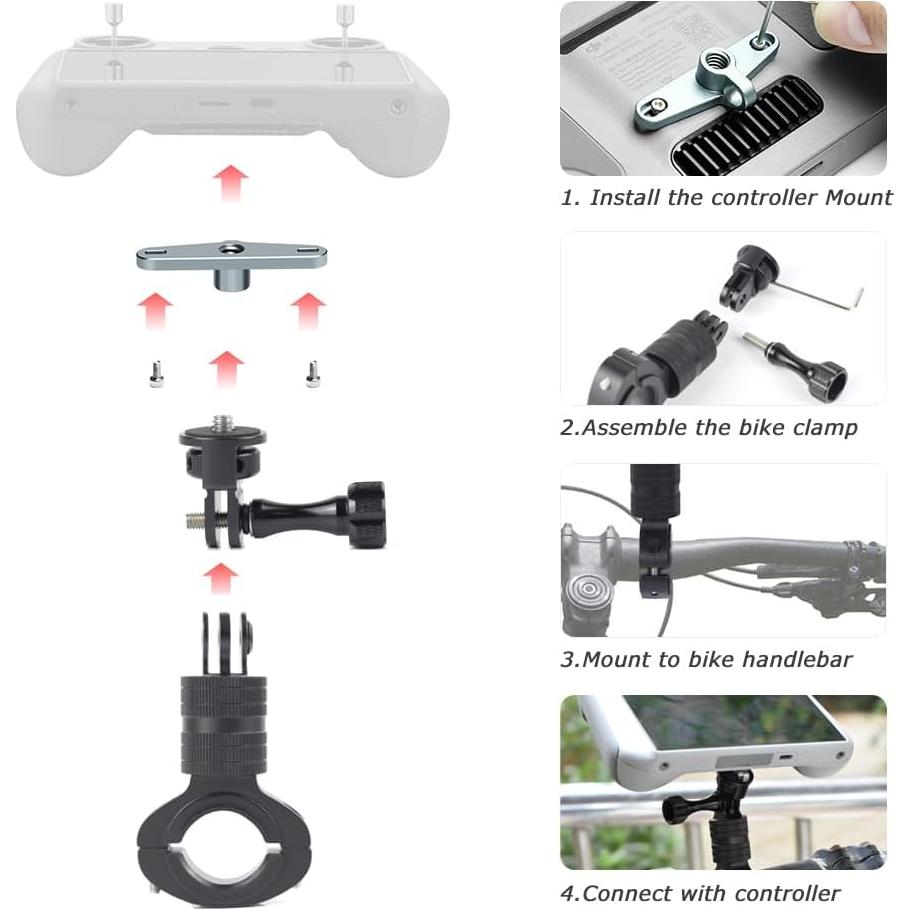 1. Install the controller Mount

2.Assemble the bike clamp

3.Mount to bike handlebar

4.Connect with controller