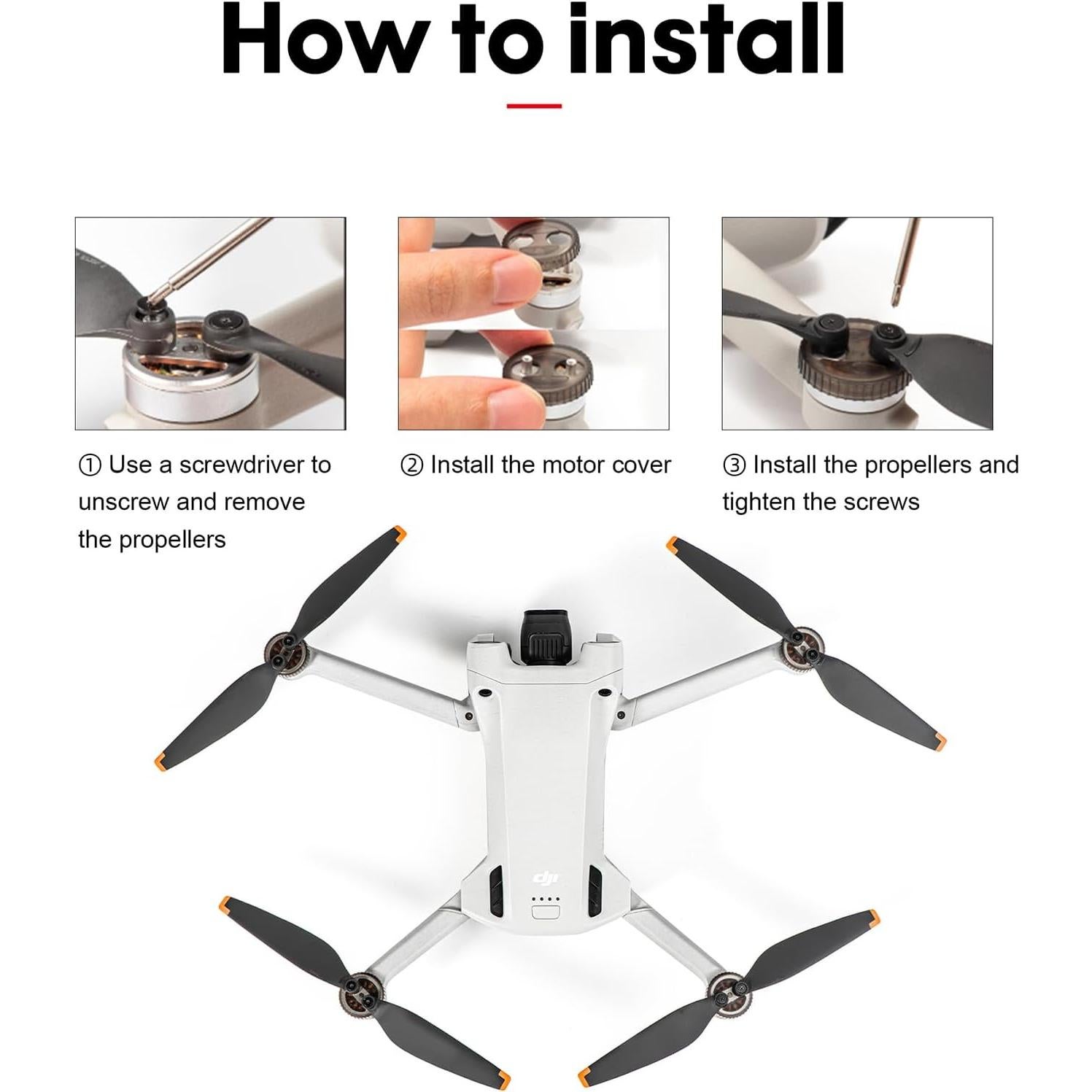 How to install

① Use a screwdriver to unscrew and remove the propellers

② Install the motor cover

③ Install the propellers and tighten the screws

dji