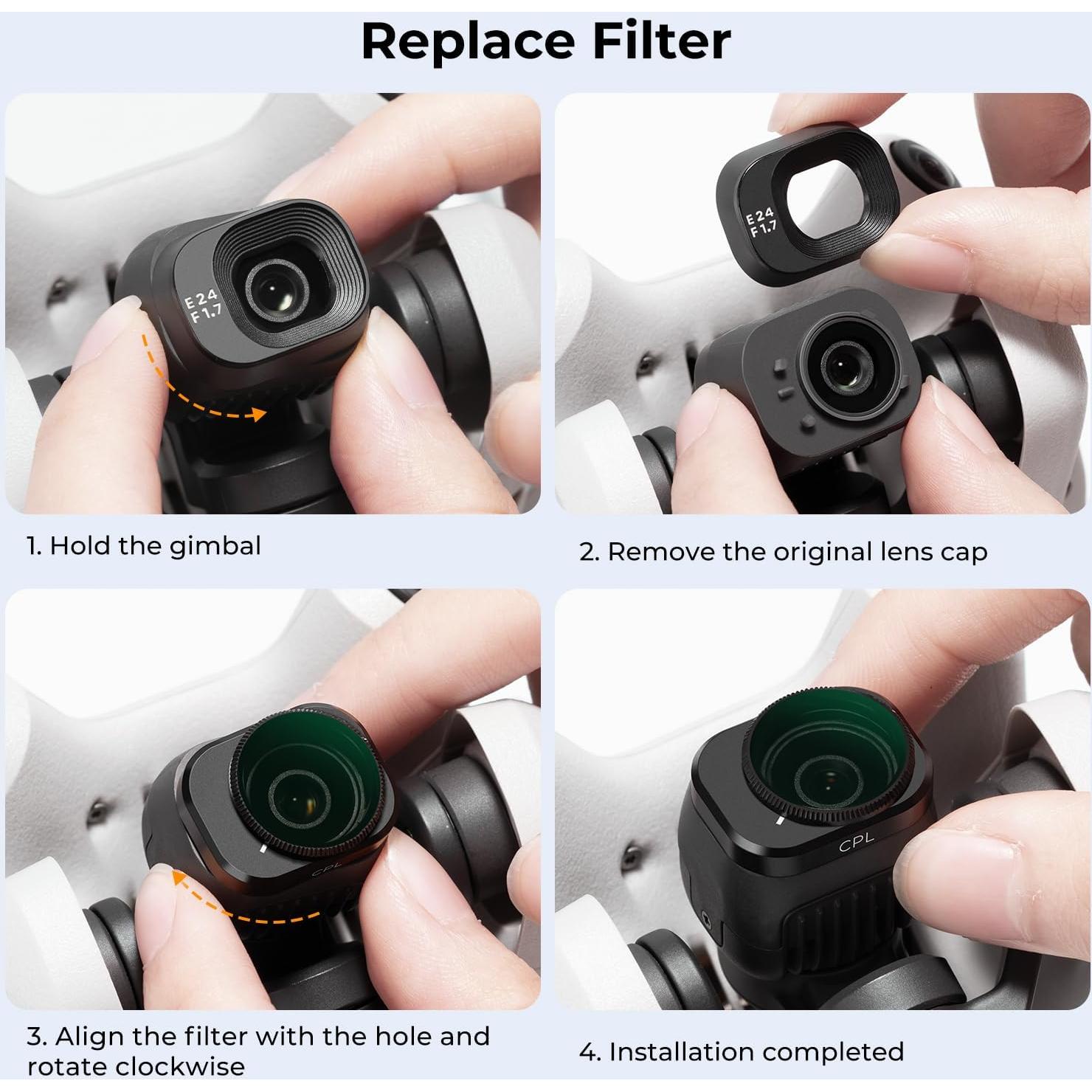 Replace Filter

E24
F1.7

1. Hold the gimbal

E24
F1.7

2. Remove the original lens cap

CPL

3. Align the filter with the hole and rotate clockwise

CPL

4. Installation completed