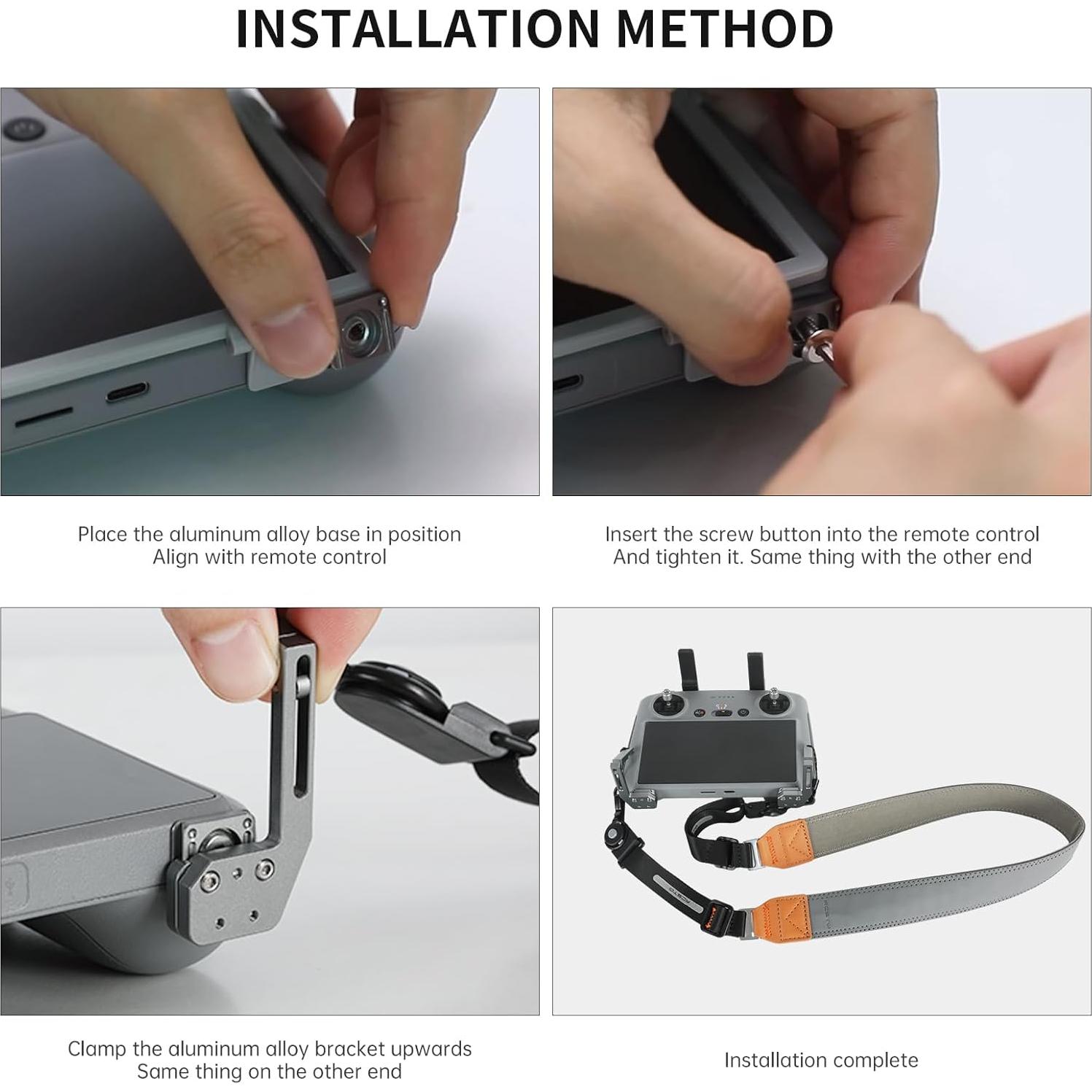 INSTALLATION METHOD

Place the aluminum alloy base in position
Align with remote control

Insert the screw button into the remote control
And tighten it. Same thing with the other end

Clamp the aluminum alloy bracket upwards
Same thing on the other end

Installation complete