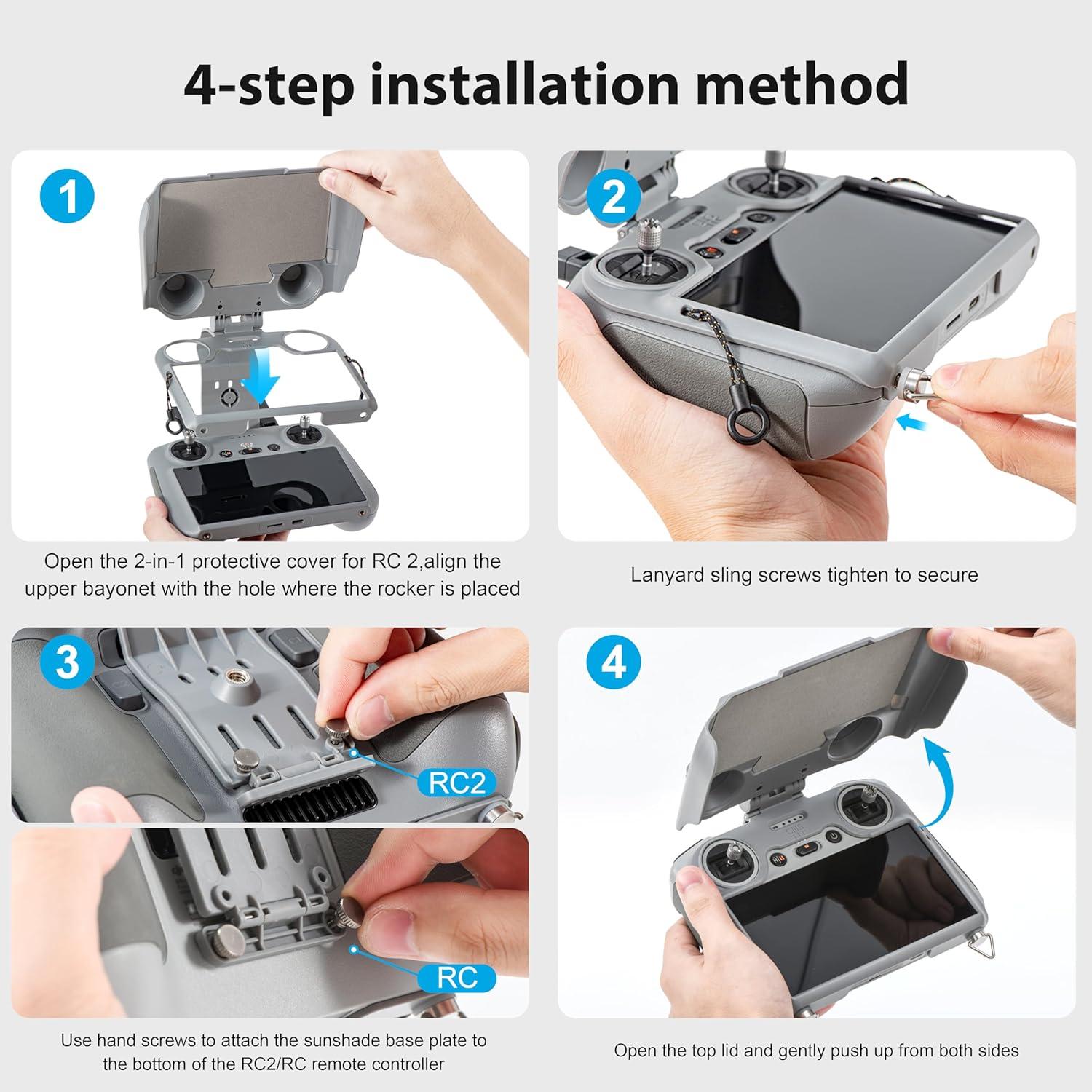 4-step installation method

1

Open the 2-in-1 protective cover for RC 2,align the upper bayonet with the hole where the rocker is placed

2

Lanyard sling screws tighten to secure

3

RC2

RC

Use hand screws to attach the sunshade base plate to the bottom of the RC2/RC remote controller

4

Open the top lid and gently push up from both sides