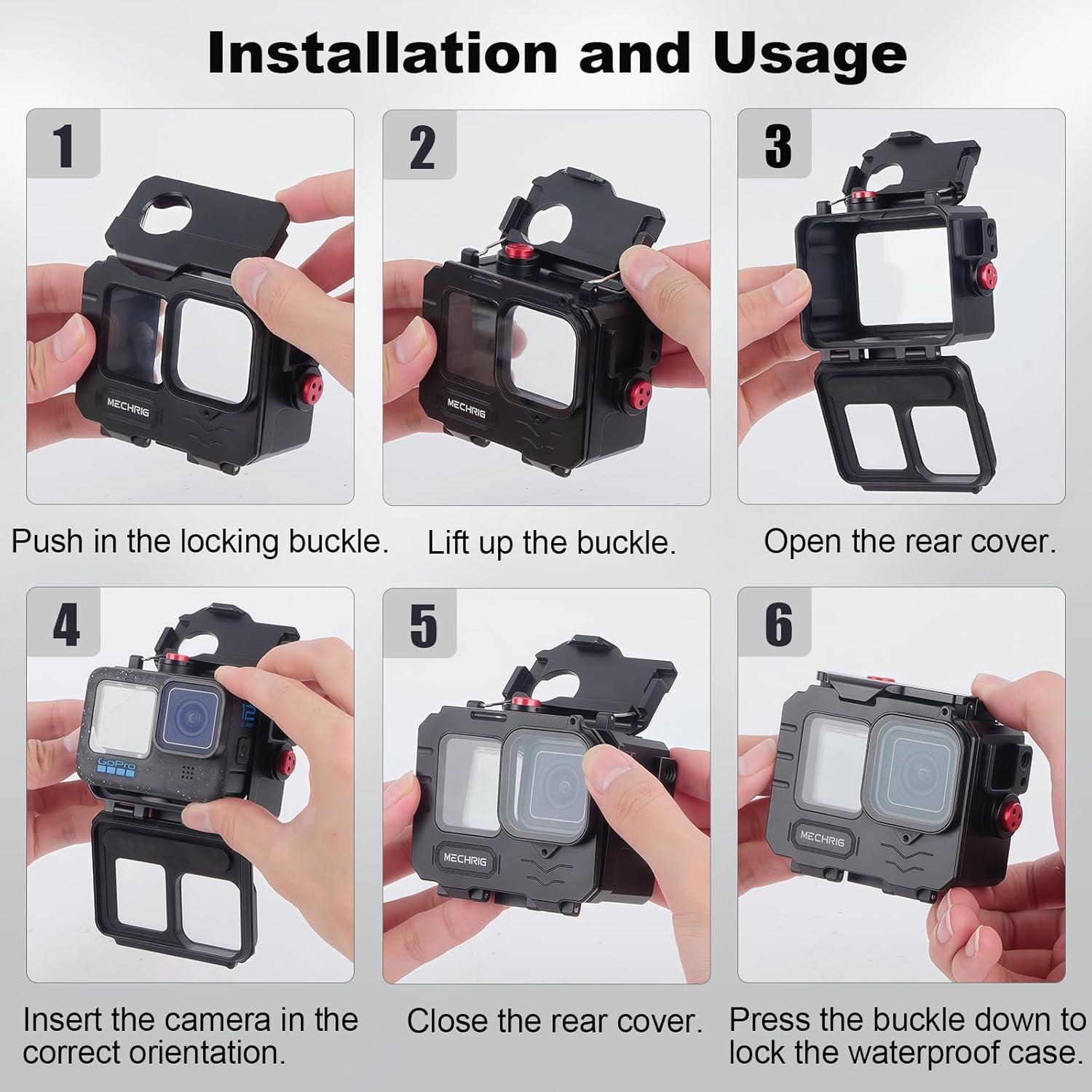 Installation and Usage

1

MECHRIG

Push in the locking buckle.

2

MECHRIG

Lift up the buckle.

3

Open the rear cover.

4

GoPro

12

Insert the camera in the correct orientation.

5

MECHRIG

Close the rear cover.

6

MECHRIG

Press the buckle down to lock the waterproof case.