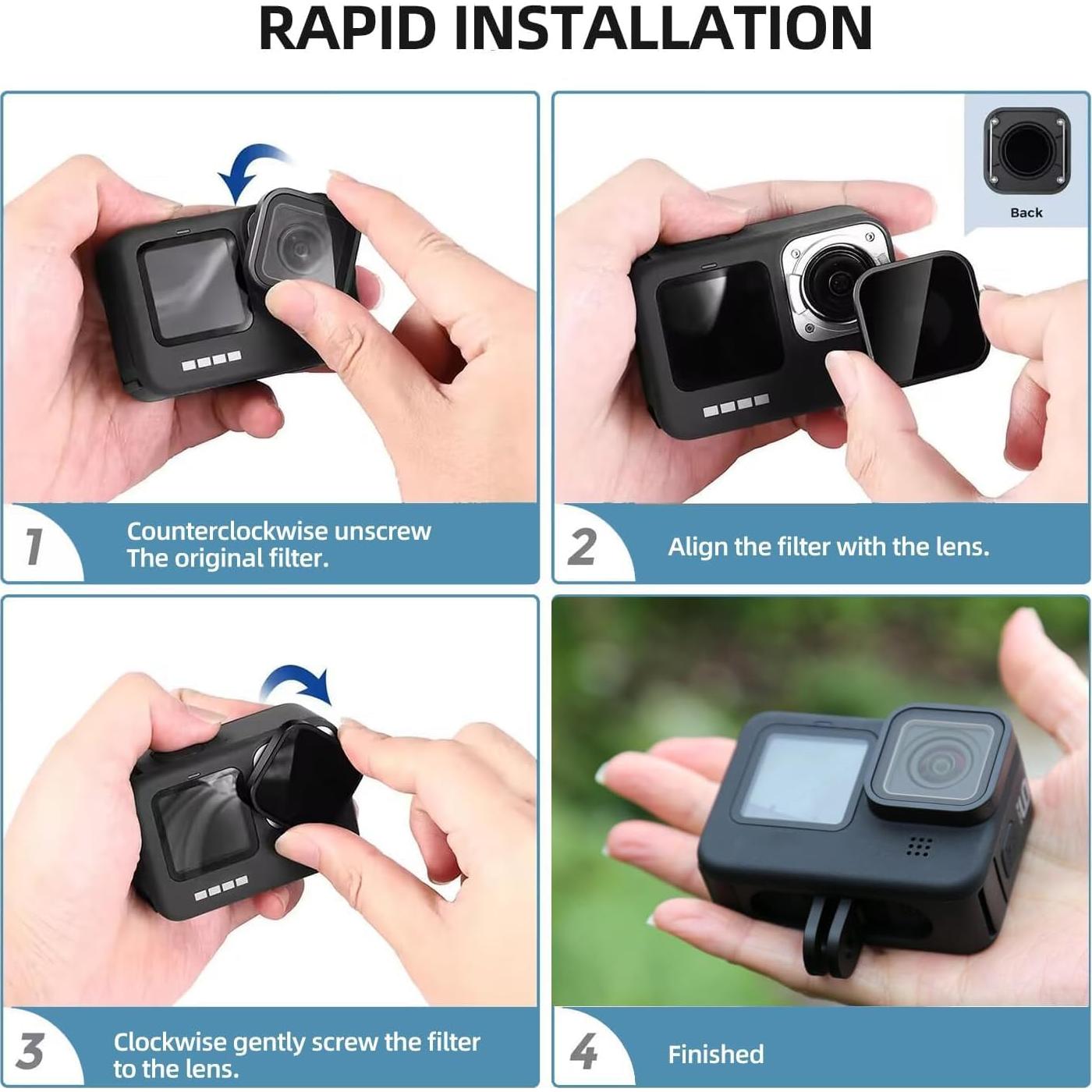 RAPID INSTALLATION

1 Counterclockwise unscrew The original filter.

Back

2 Align the filter with the lens.

3 Clockwise gently screw the filter to the lens.

4 Finished