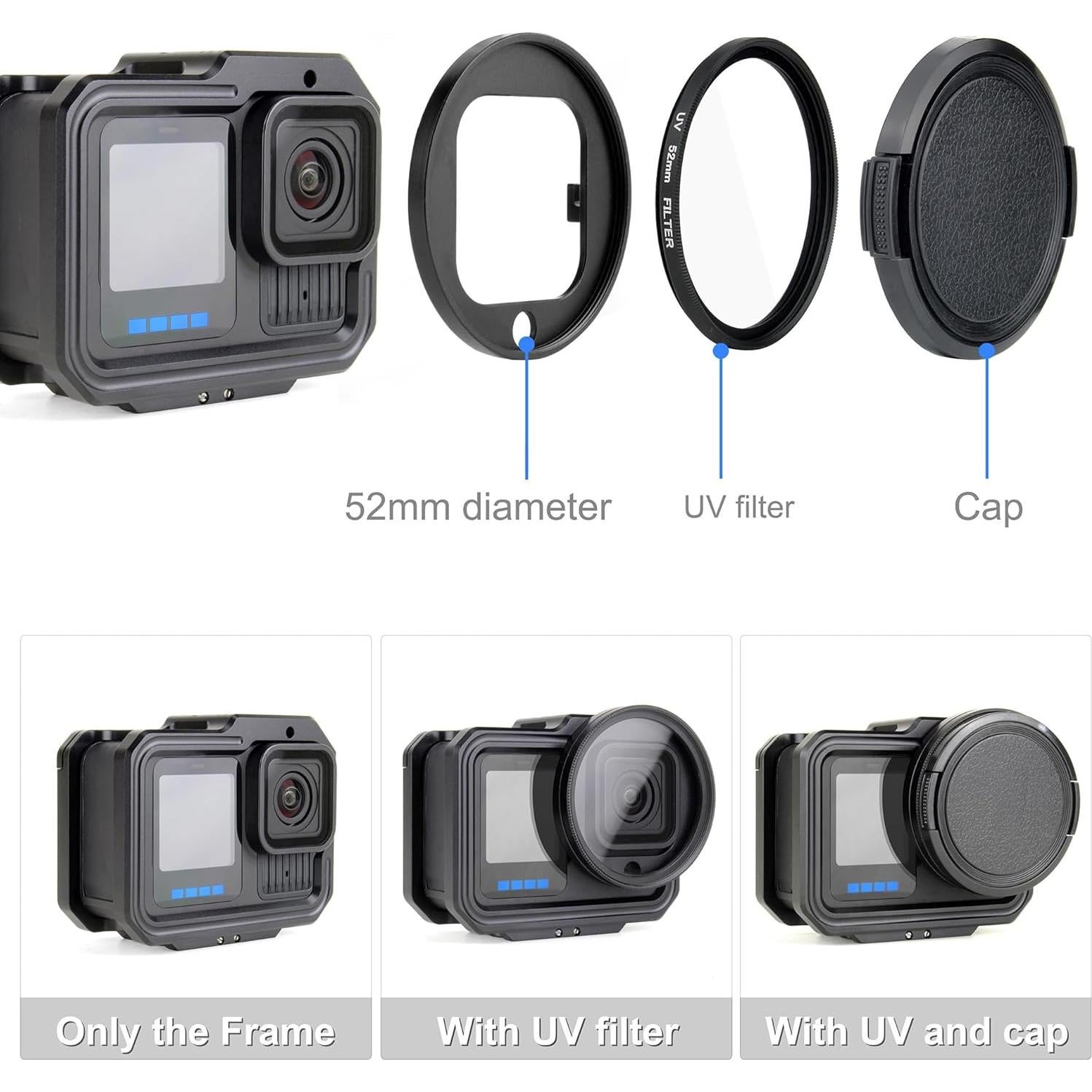 UV 52mm FILTER

52mm diameter

UV filter

Cap

Only the Frame

With UV filter

With UV and cap