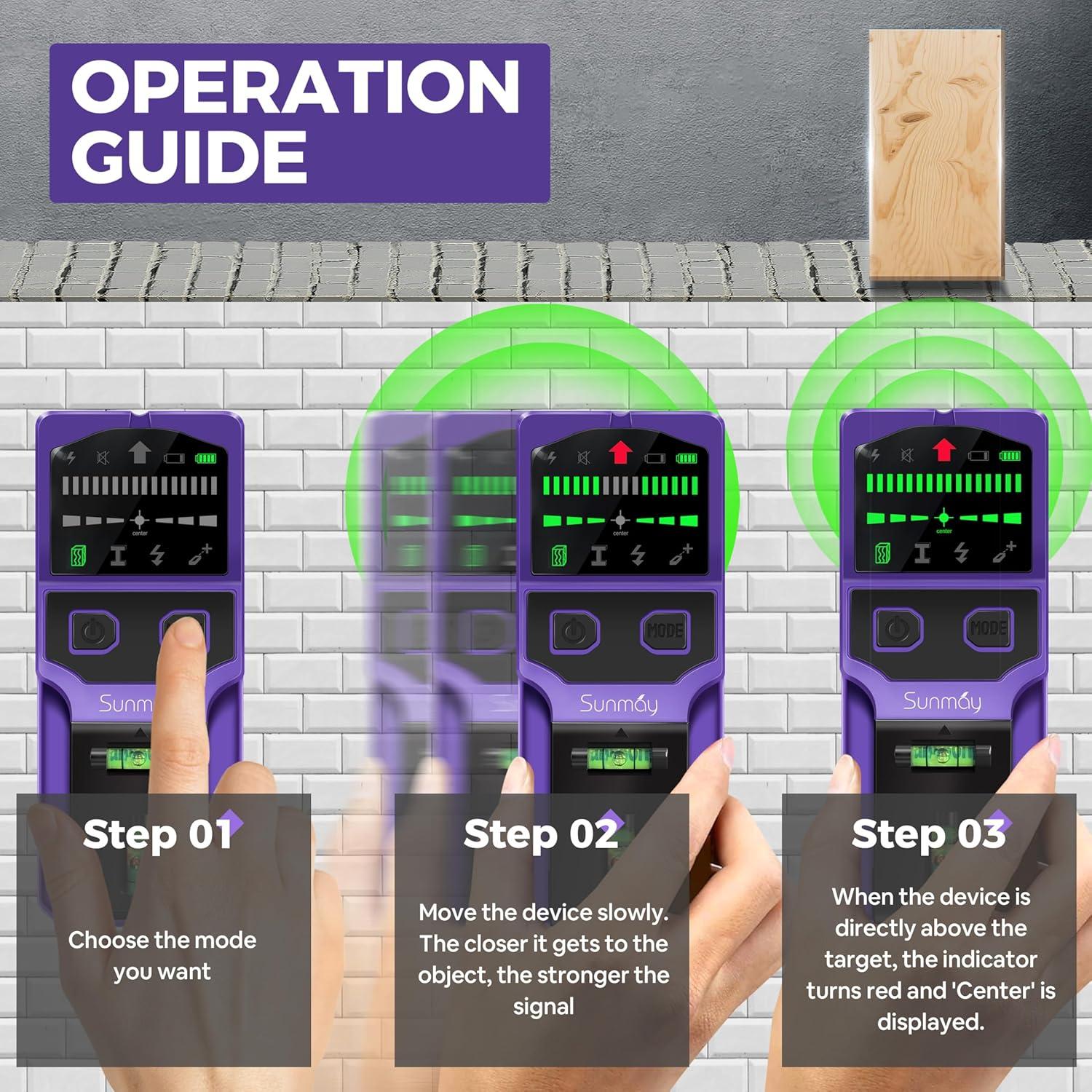 OPERATION GUIDE

center

Sunm

center

MODE

Sunmay

center

MODE

Sunmay

Step 01

Choose the mode you want

Step 02

Move the device slowly. The closer it gets to the object, the stronger the signal

Step 03

When the device is directly above the target, the indicator turns red and 'Center' is displayed.