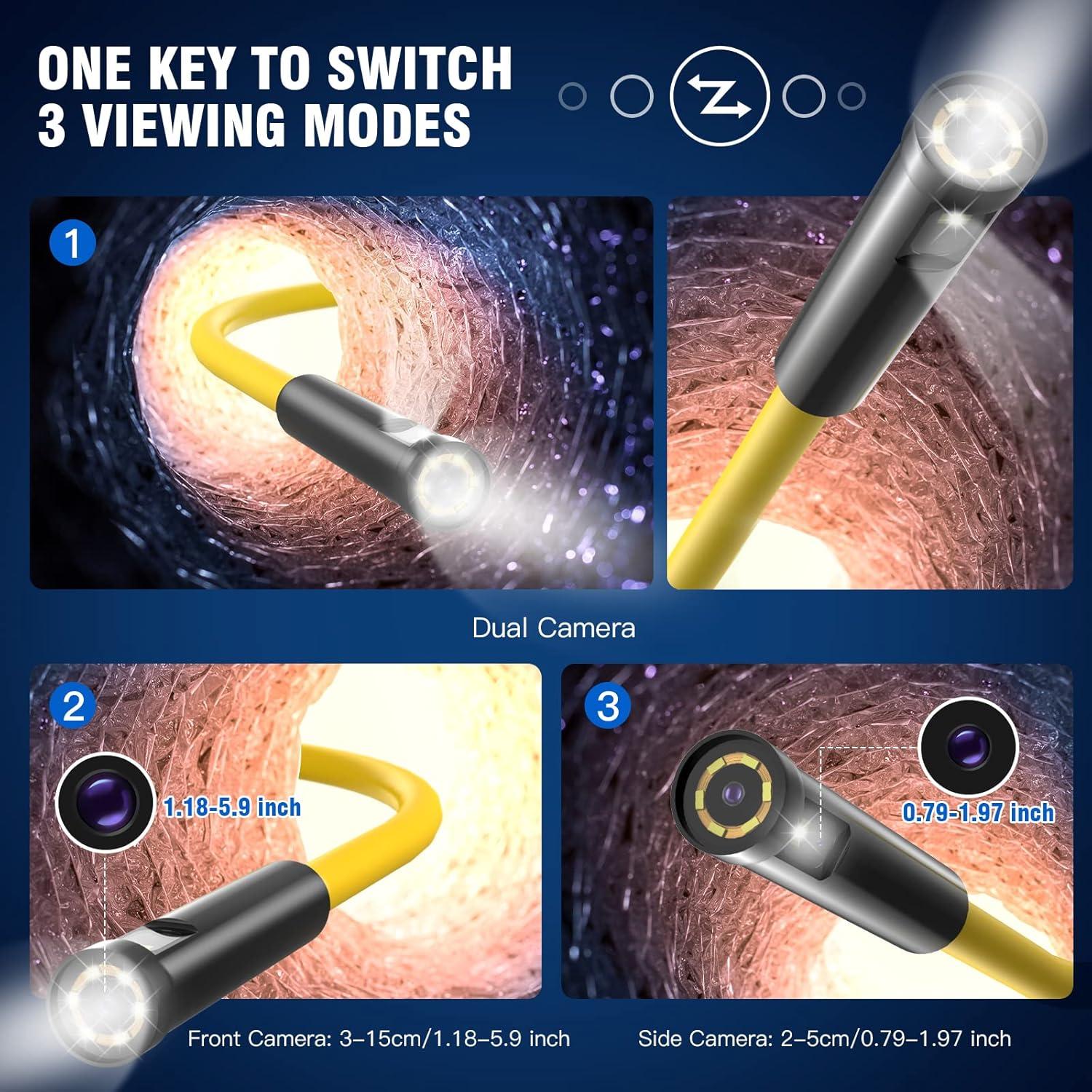 ONE KEY TO SWITCH
3 VIEWING MODES

1

Dual Camera

2

1.18-5.9 inch

3

0.79-1.97 inch

Front Camera: 3–15cm/1.18–5.9 inch

Side Camera: 2–5cm/0.79–1.97 inch