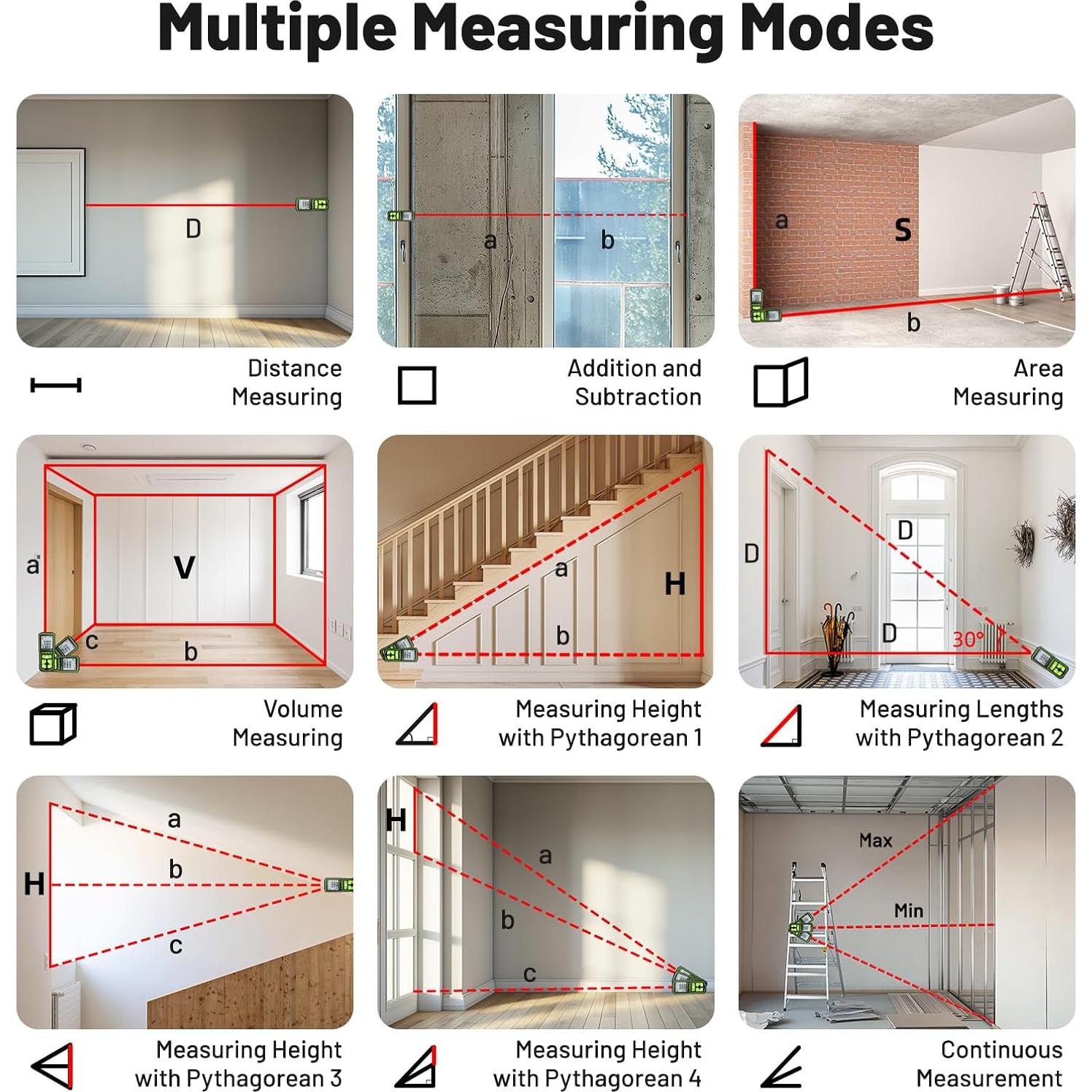 Multiple Measuring Modes

D

Distance Measuring

a b

Addition and Subtraction

a S b

Area Measuring

a V c b

Volume Measuring

a H b

Measuring Height with Pythagorean 1

D D D 30°

Measuring Lengths with Pythagorean 2

H a b c

Measuring Height with Pythagorean 3

H a b c

Measuring Height with Pythagorean 4

Max Min

Continuous Measurement