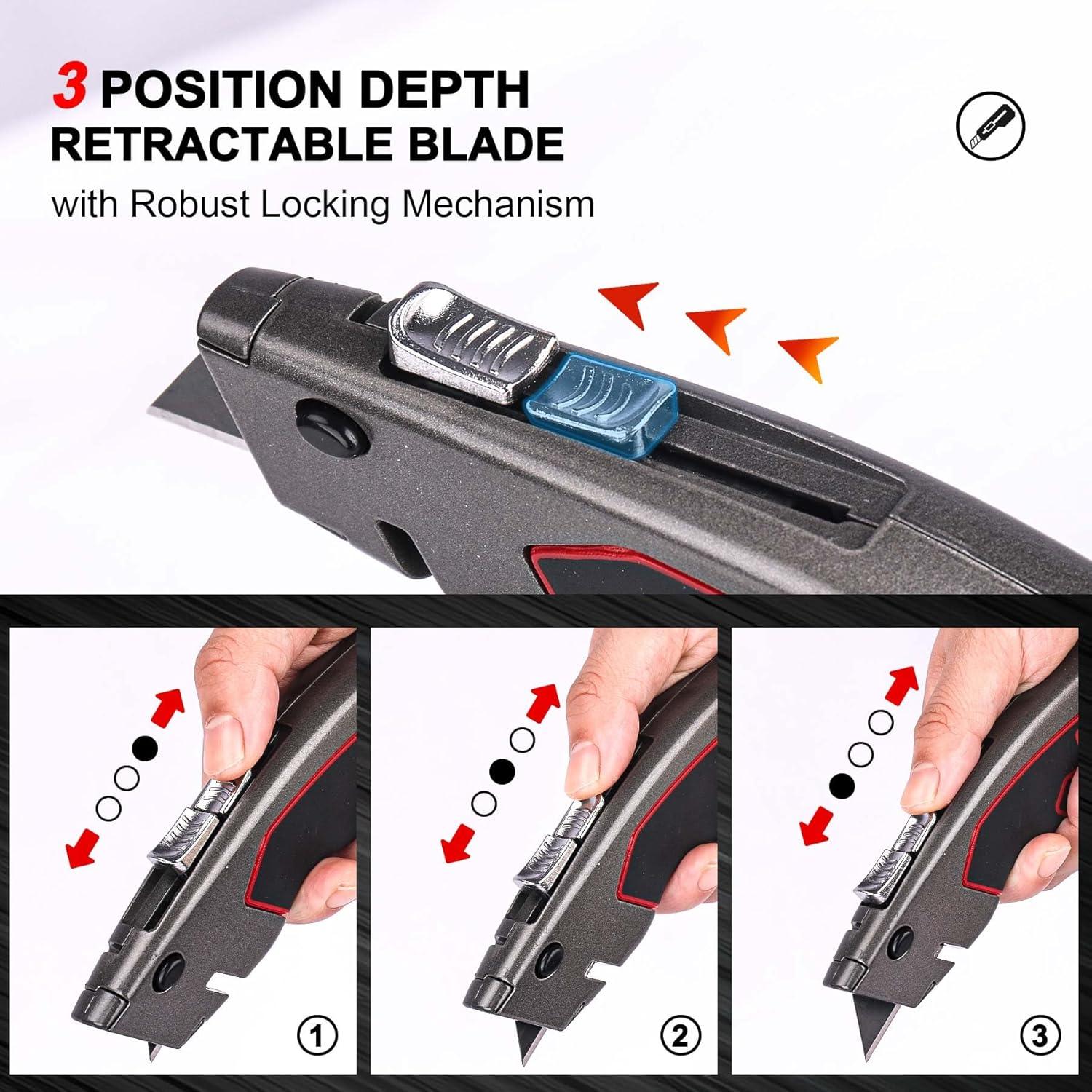 3 POSITION DEPTH RETRACTABLE BLADE

with Robust Locking Mechanism

①

②

③