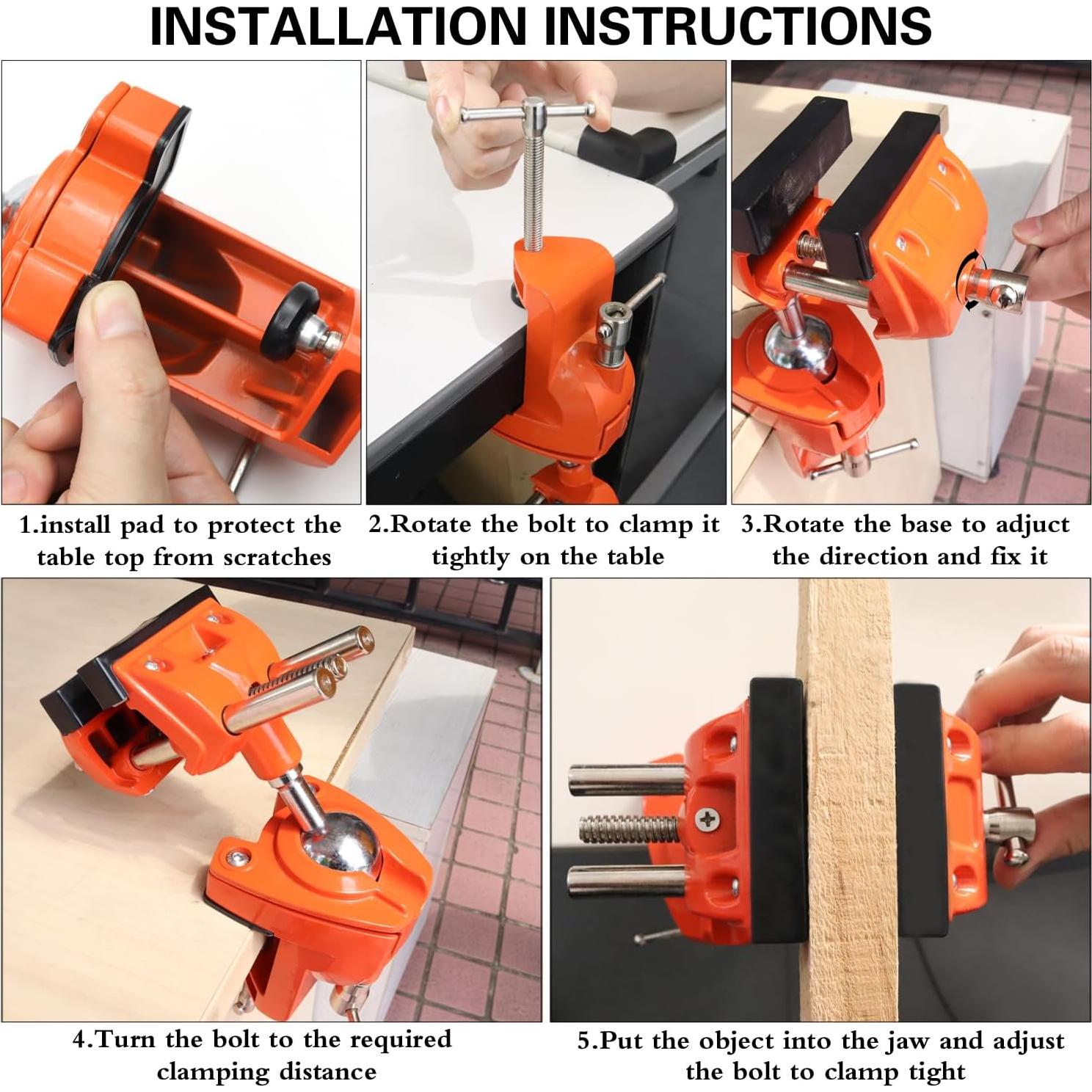 INSTALLATION INSTRUCTIONS

1.install pad to protect the table top from scratches

2.Rotate the bolt to clamp it tightly on the table

3.Rotate the base to adjuct the direction and fix it

4.Turn the bolt to the required clamping distance

5.Put the object into the jaw and adjust the bolt to clamp tight