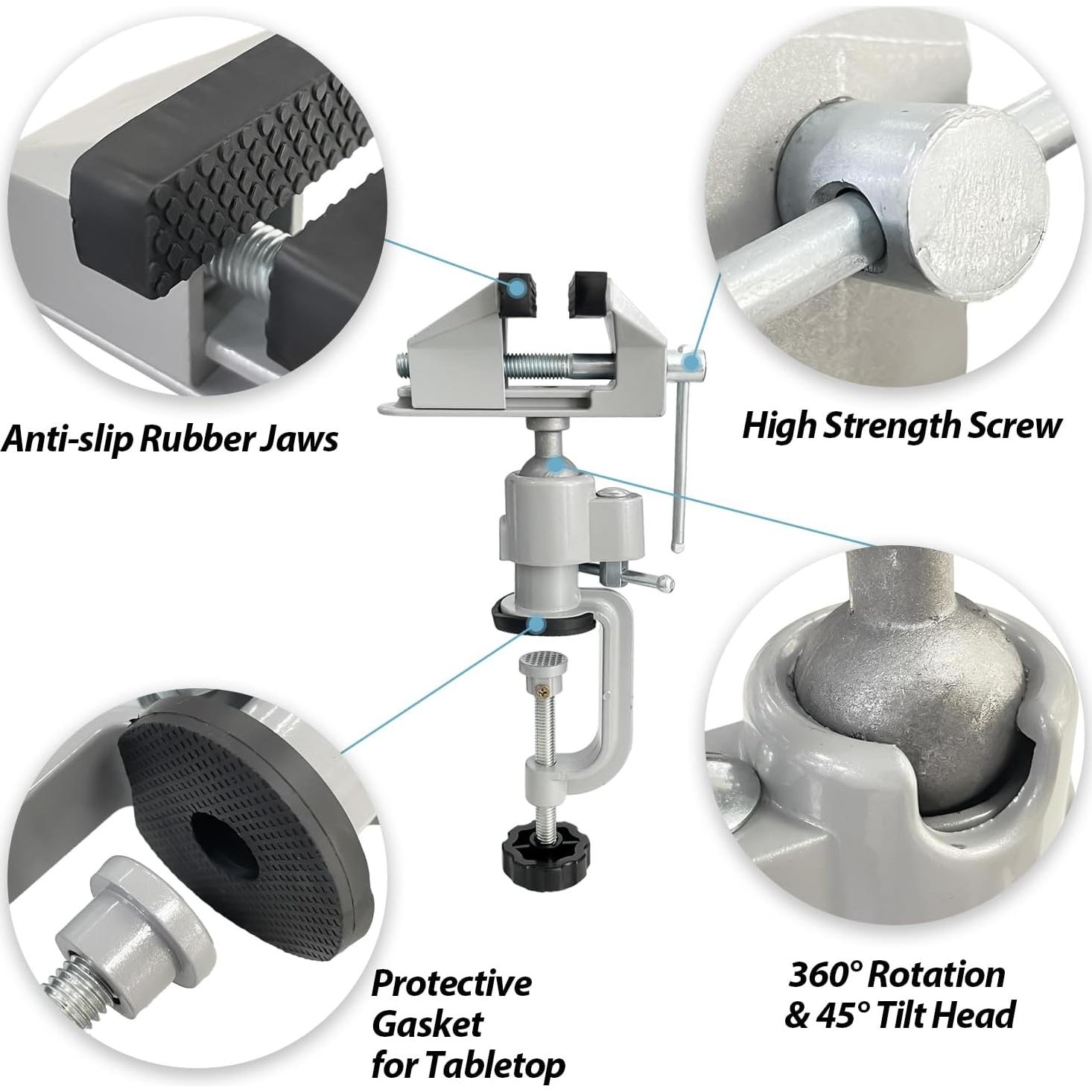 Anti-slip Rubber Jaws

High Strength Screw

Protective Gasket for Tabletop

360° Rotation & 45° Tilt Head