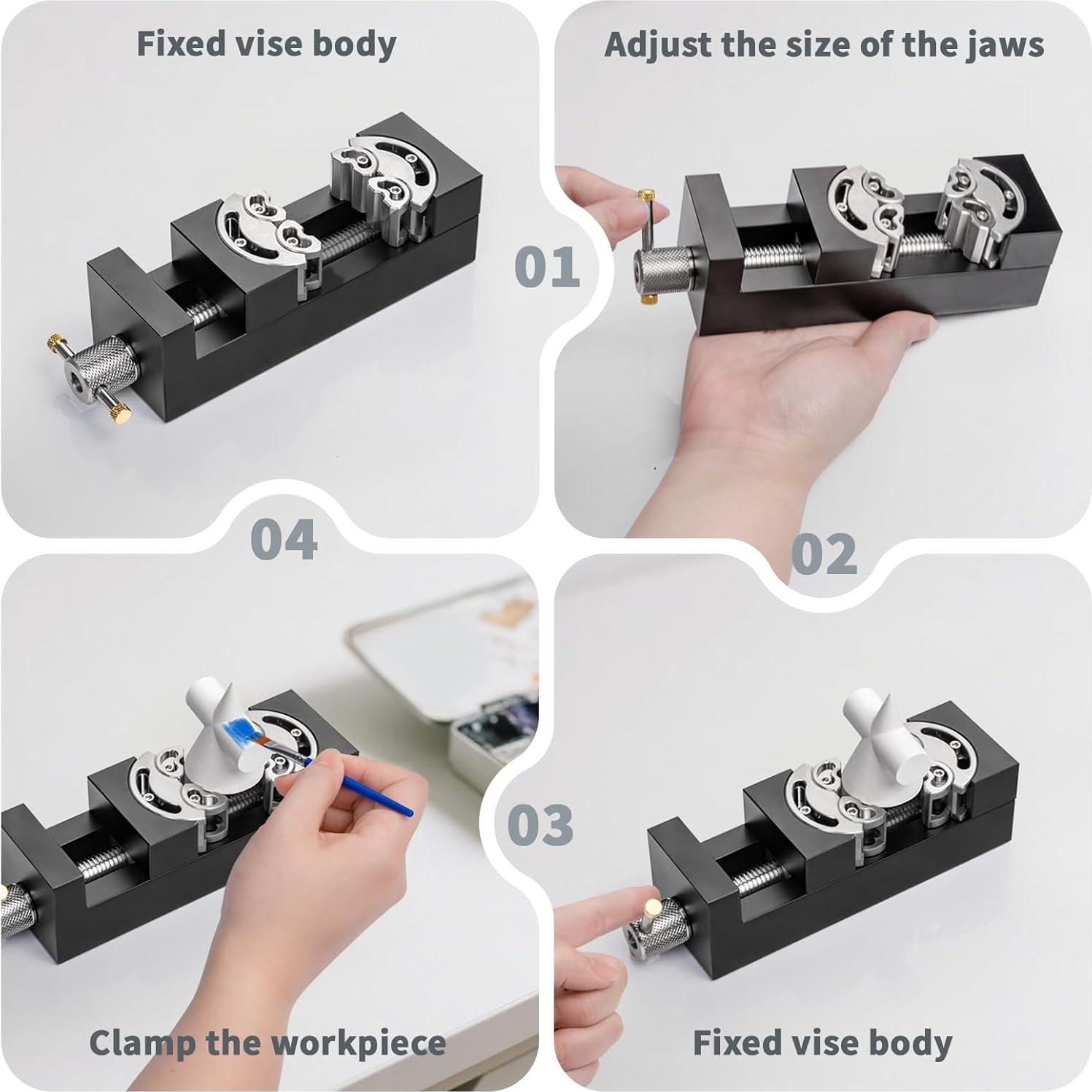 Fixed vise body

Adjust the size of the jaws

01

04

02

03

Clamp the workpiece

Fixed vise body