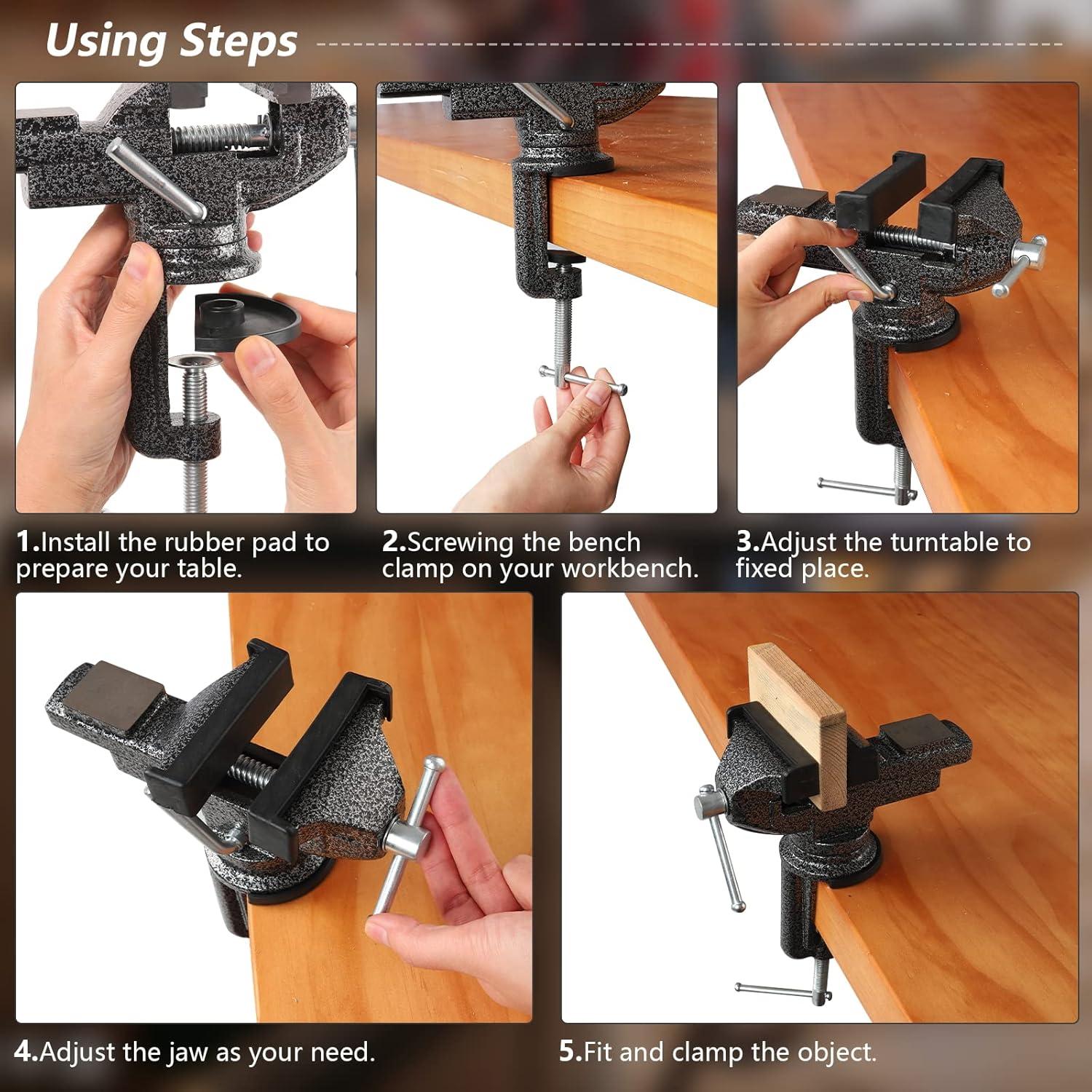 Using Steps

1.Install the rubber pad to prepare your table.

2.Screwing the bench clamp on your workbench.

3.Adjust the turntable to fixed place.

4.Adjust the jaw as your need.

5.Fit and clamp the object.