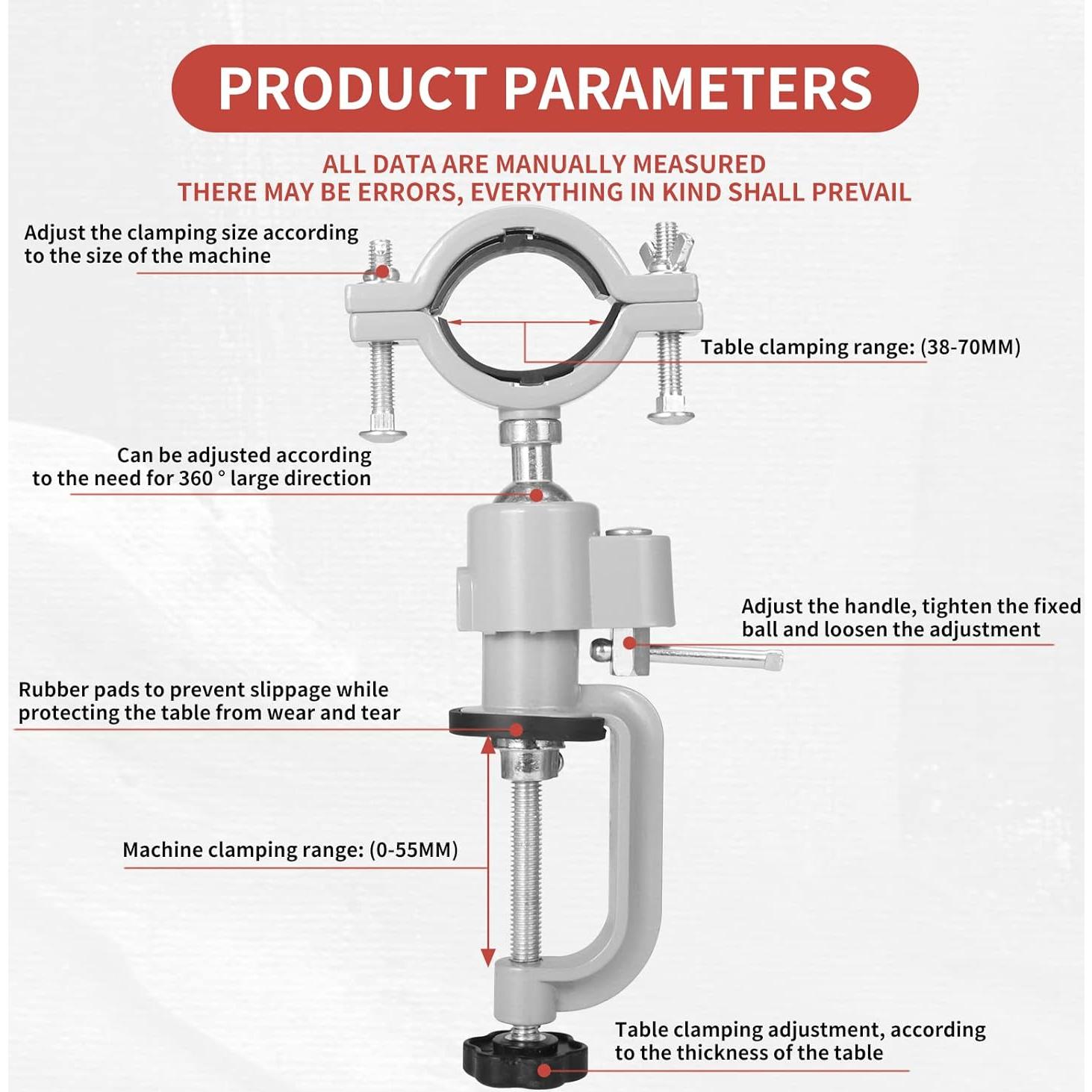 PRODUCT PARAMETERS

ALL DATA ARE MANUALLY MEASURED
THERE MAY BE ERRORS, EVERYTHING IN KIND SHALL PREVAIL

Adjust the clamping size according to the size of the machine

Table clamping range: (38-70MM)

Can be adjusted according to the need for 360 ° large direction

Adjust the handle, tighten the fixed ball and loosen the adjustment

Rubber pads to prevent slippage while protecting the table from wear and tear

Machine clamping range: (0-55MM)

Table clamping adjustment, according to the thickness of the table