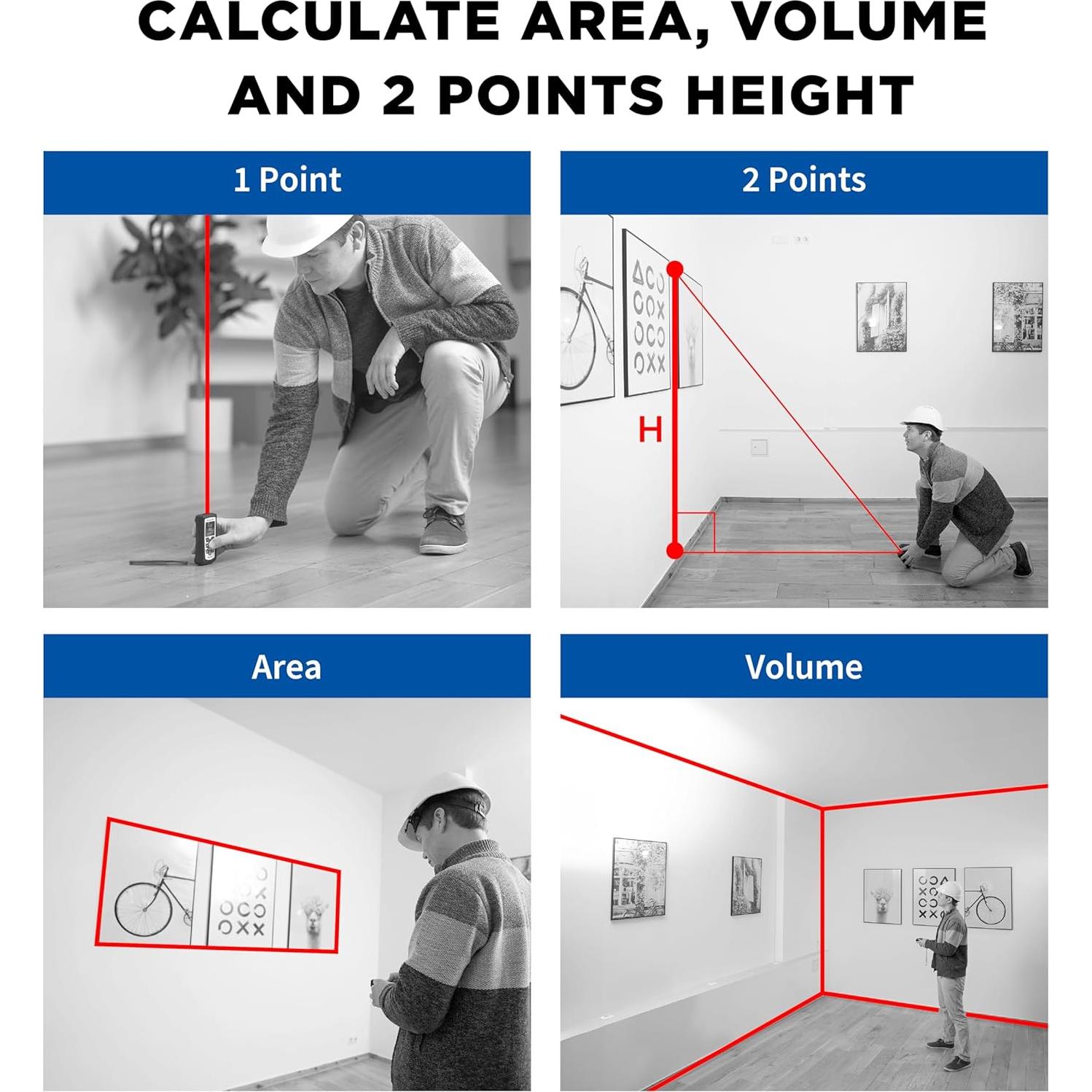 CALCULATE AREA, VOLUME AND 2 POINTS HEIGHT

1 Point

2 Points

H

Area

Volume