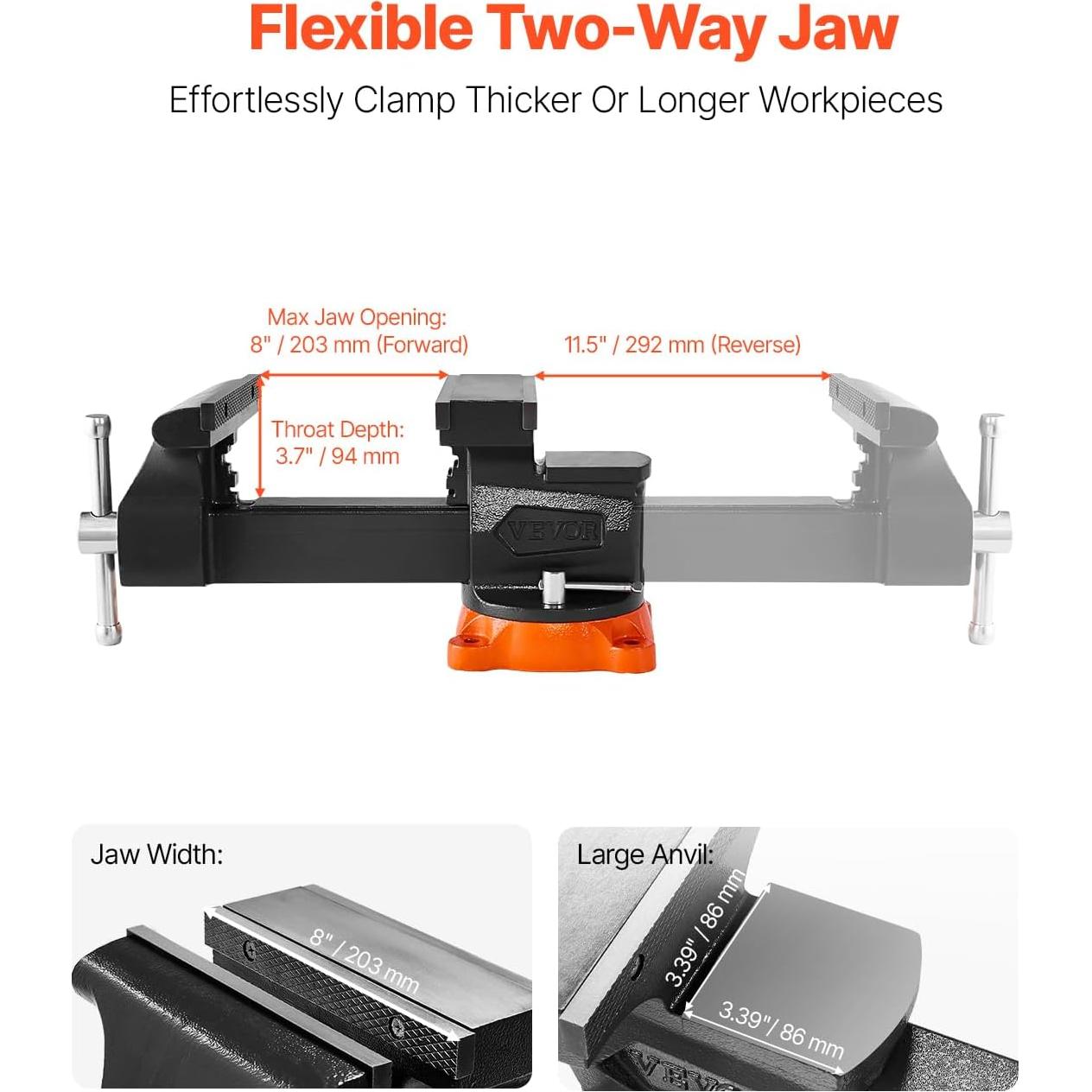 Flexible Two-Way Jaw

Effortlessly Clamp Thicker Or Longer Workpieces

Max Jaw Opening:
8" / 203 mm (Forward)

11.5" / 292 mm (Reverse)

Throat Depth:
3.7" / 94 mm

VEVOR

Jaw Width:

8" / 203 mm

Large Anvil:

3.39" / 86 mm

3.39" / 86 mm

VEVOR