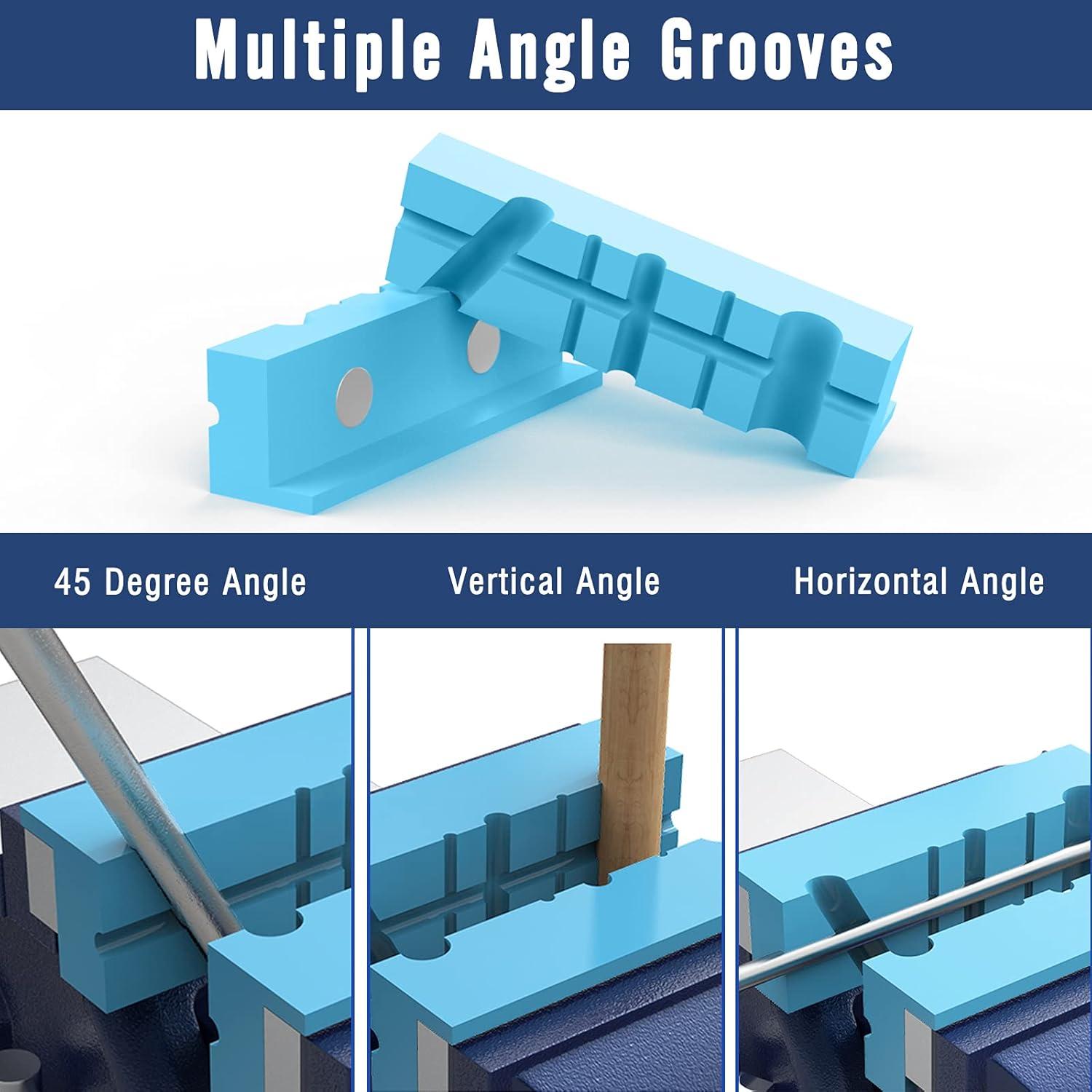 Multiple Angle Grooves

45 Degree Angle

Vertical Angle

Horizontal Angle