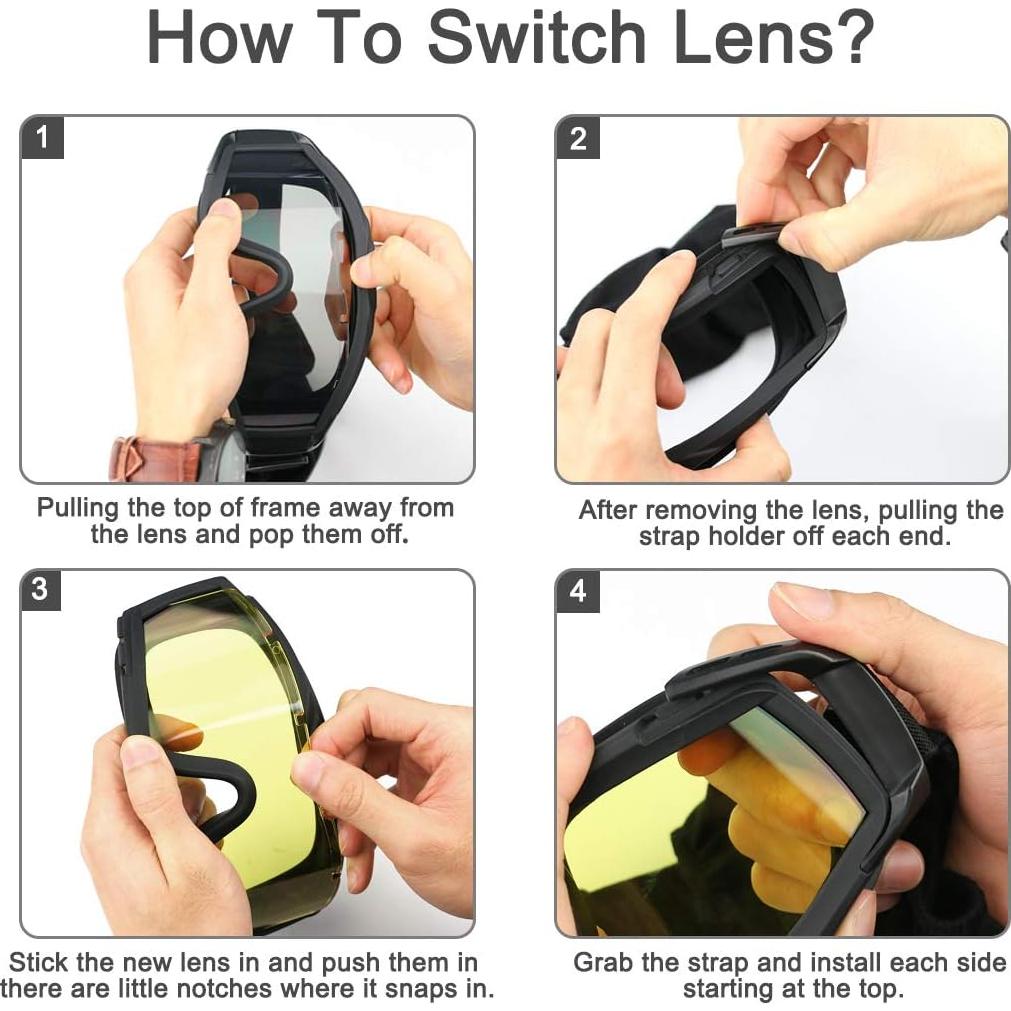 How To Switch Lens?

1

Pulling the top of frame away from the lens and pop them off.

2

After removing the lens, pulling the strap holder off each end.

3

Stick the new lens in and push them in there are little notches where it snaps in.

4

Grab the strap and install each side starting at the top.