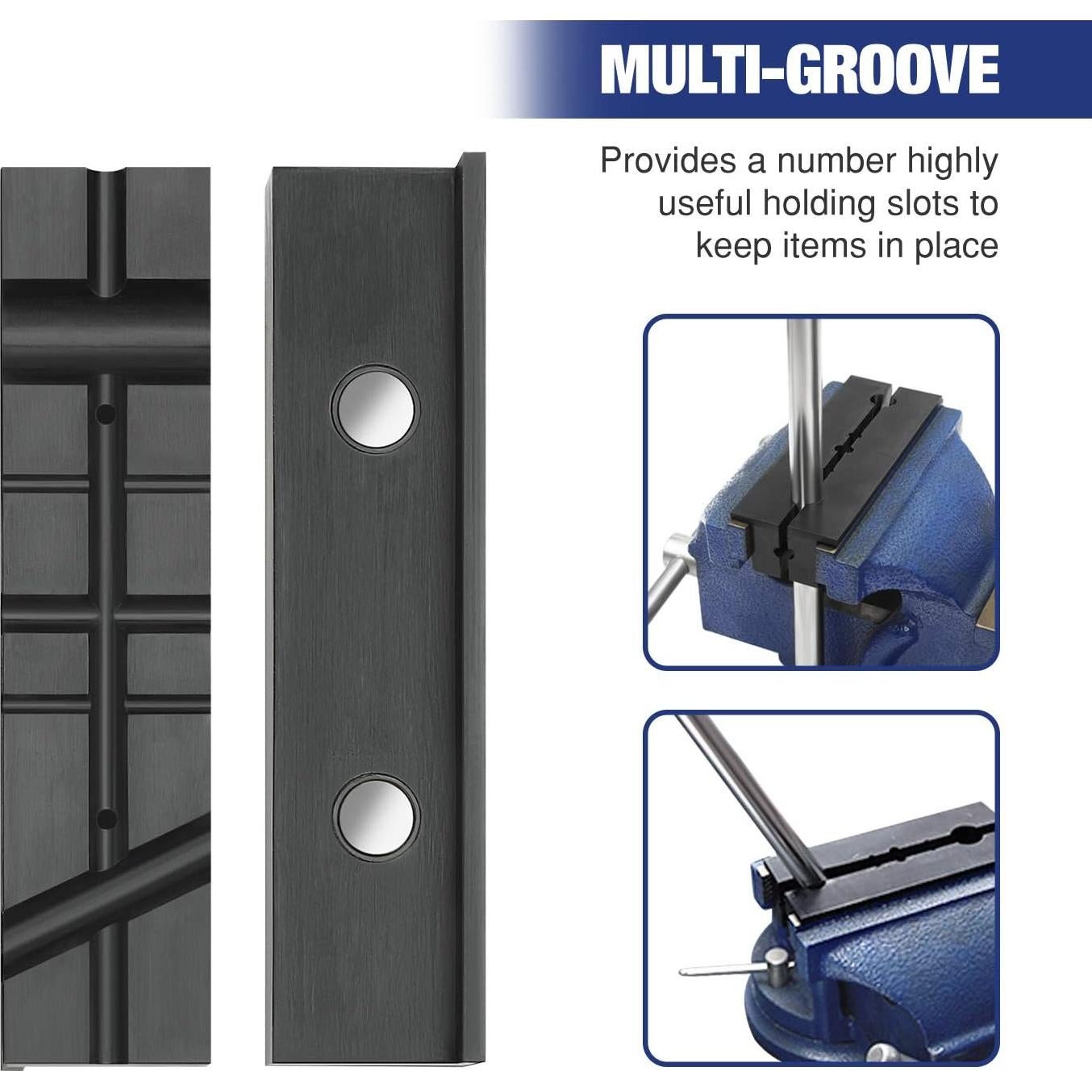 MULTI-GROOVE

Provides a number highly useful holding slots to keep items in place