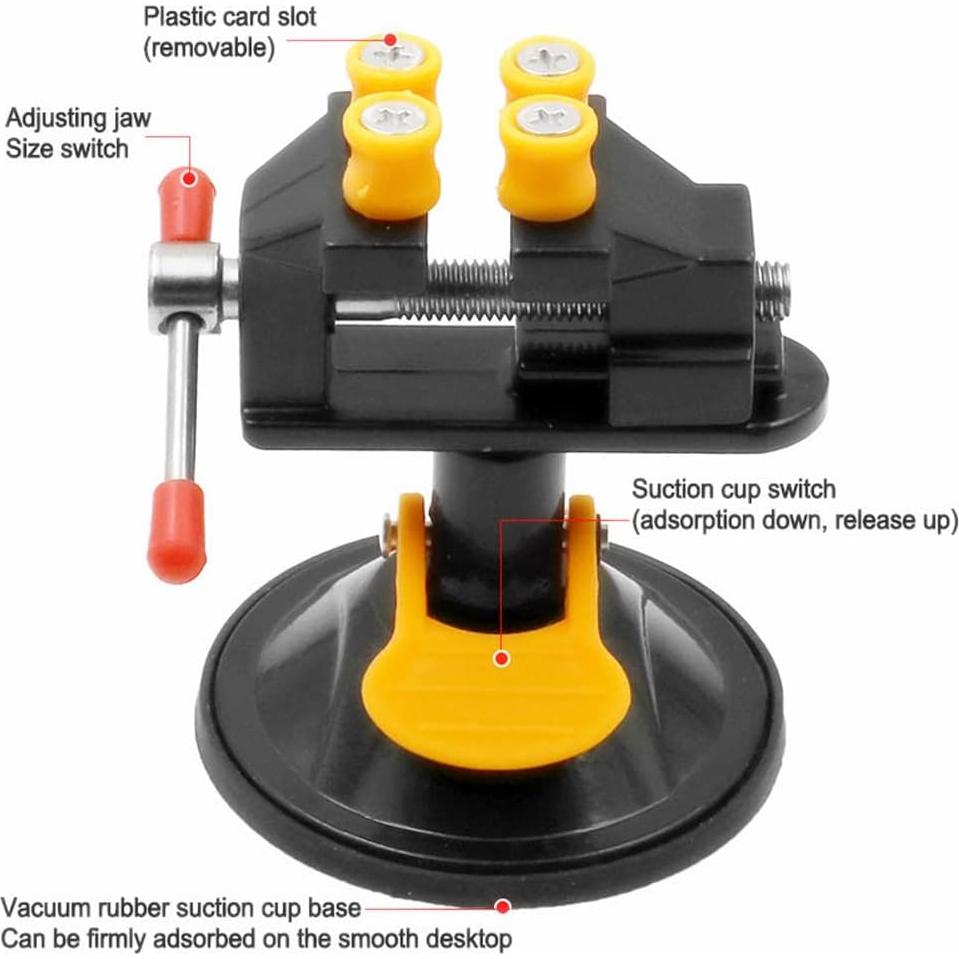 Plastic card slot
(removable)

Adjusting jaw
Size switch

Suction cup switch
(adsorption down, release up)

Vacuum rubber suction cup base
Can be firmly adsorbed on the smooth desktop