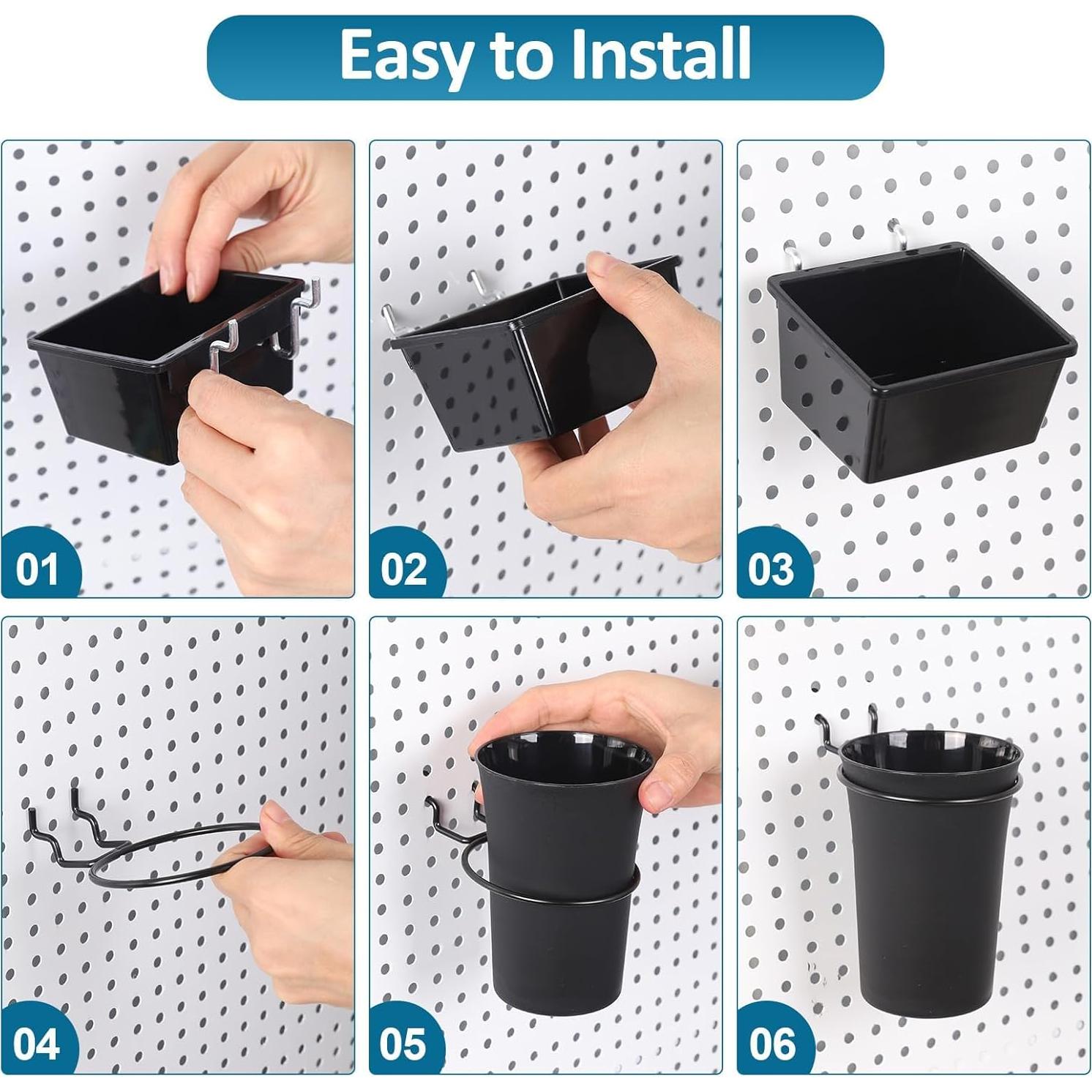 Easy to Install

01

02

03

04

05

06