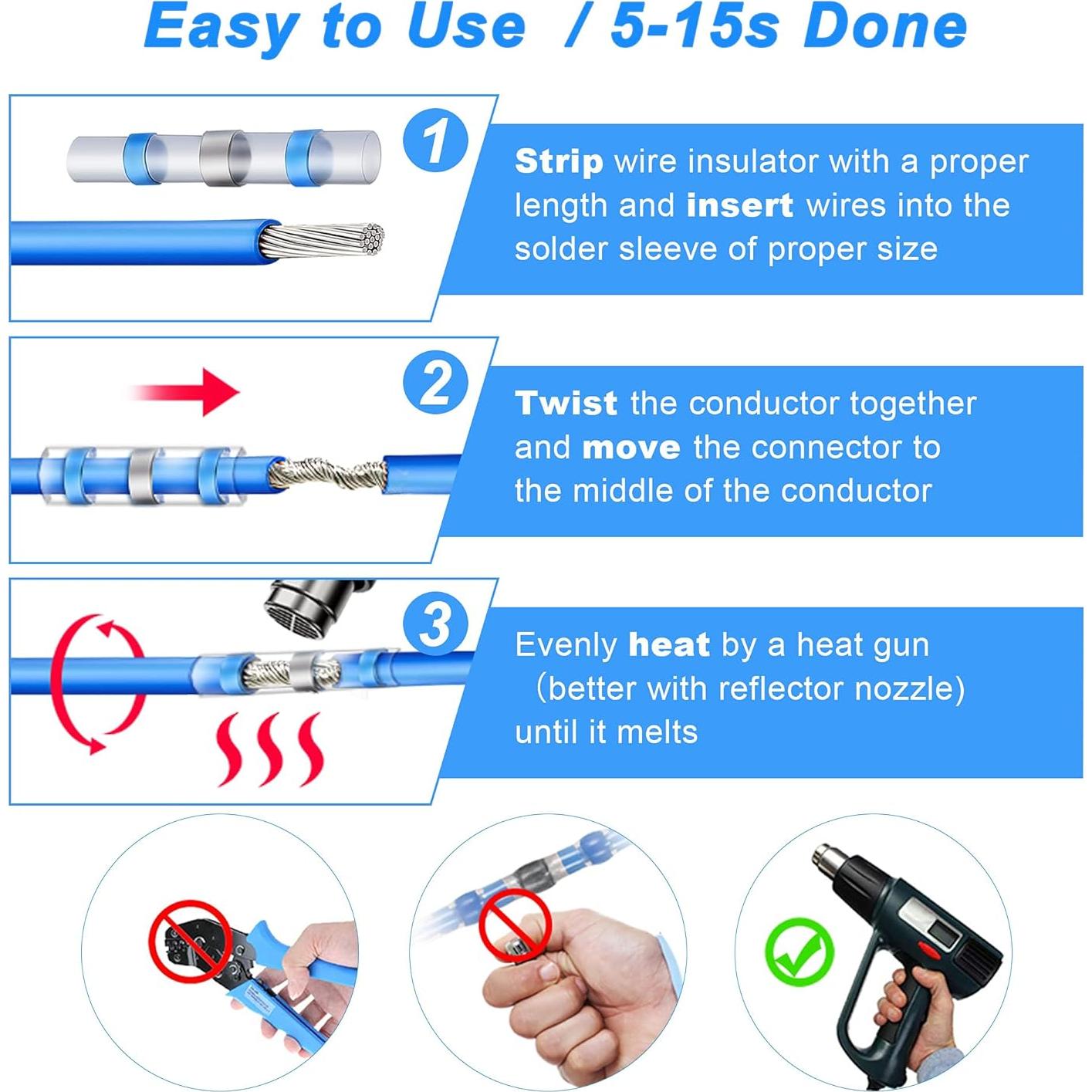 Easy to Use / 5-15s Done

1

Strip wire insulator with a proper length and insert wires into the solder sleeve of proper size

2

Twist the conductor together and move the connector to the middle of the conductor

3

Evenly heat by a heat gun (better with reflector nozzle) until it melts