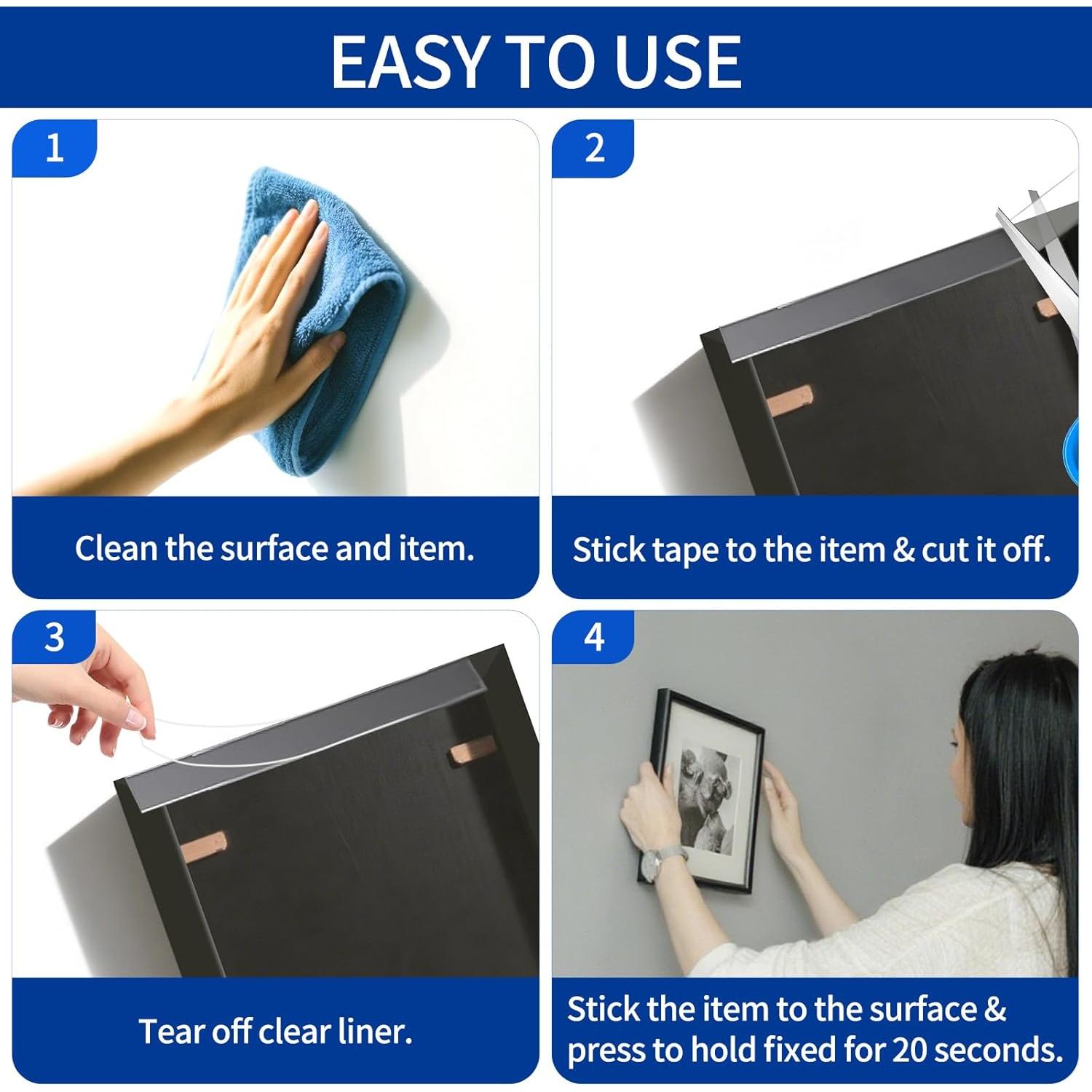 EASY TO USE

1

Clean the surface and item.

2

Stick tape to the item & cut it off.

3

Tear off clear liner.

4

Stick the item to the surface & press to hold fixed for 20 seconds.