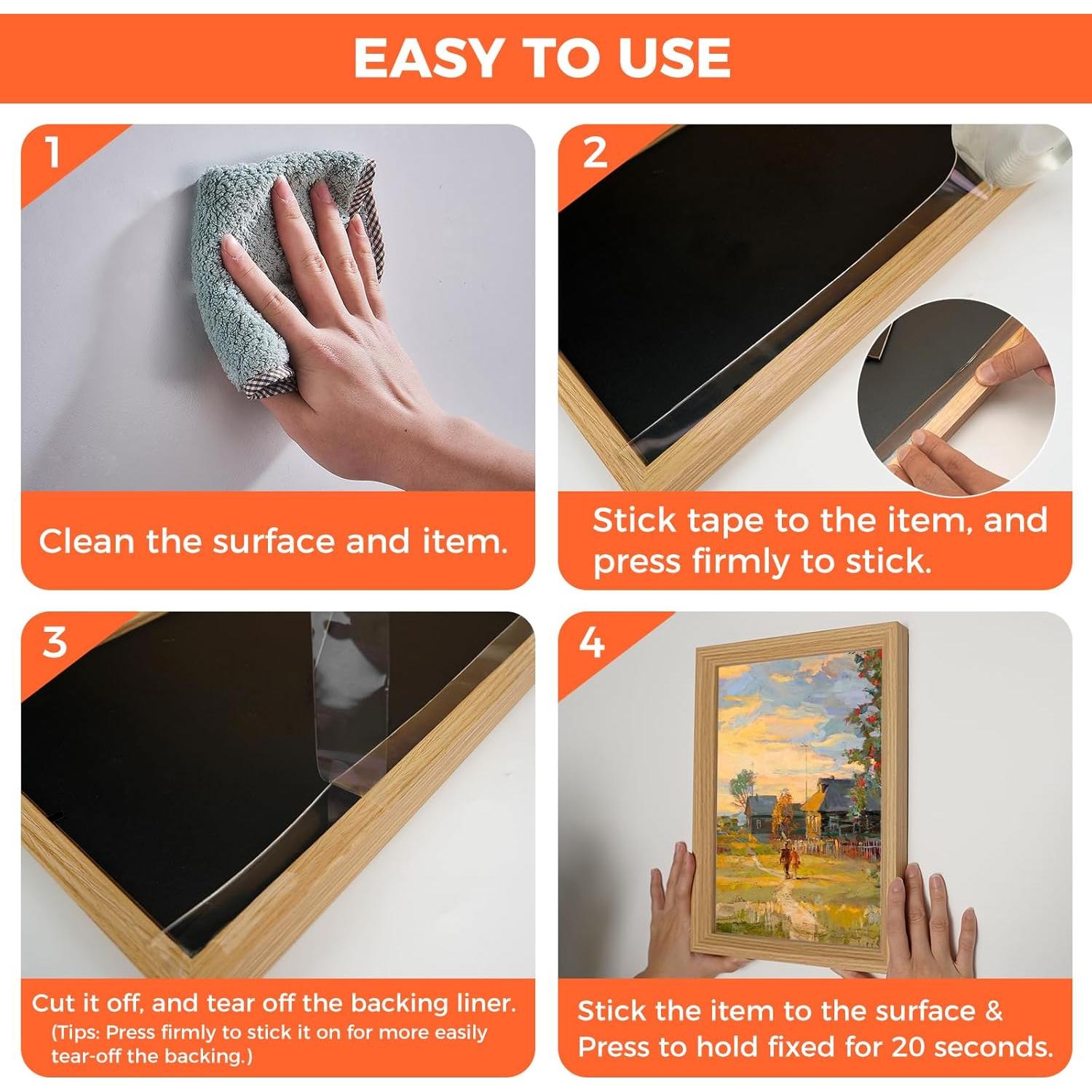 EASY TO USE

1

Clean the surface and item.

2

Stick tape to the item, and press firmly to stick.

3

Cut it off, and tear off the backing liner.
(Tips: Press firmly to stick it on for more easily tear-off the backing.)

4

Stick the item to the surface & Press to hold fixed for 20 seconds.