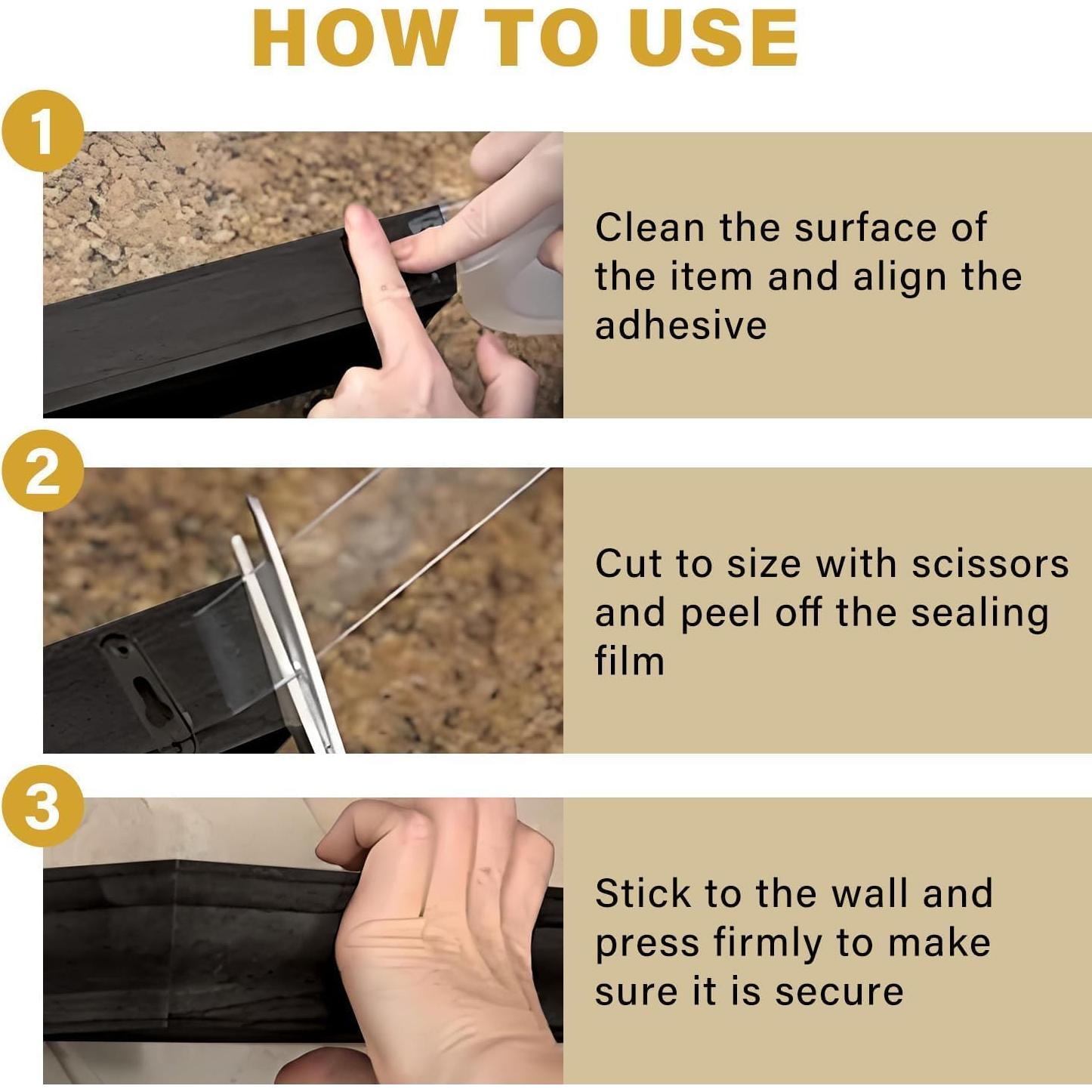 HOW TO USE

1

Clean the surface of the item and align the adhesive

2

Cut to size with scissors and peel off the sealing film

3

Stick to the wall and press firmly to make sure it is secure