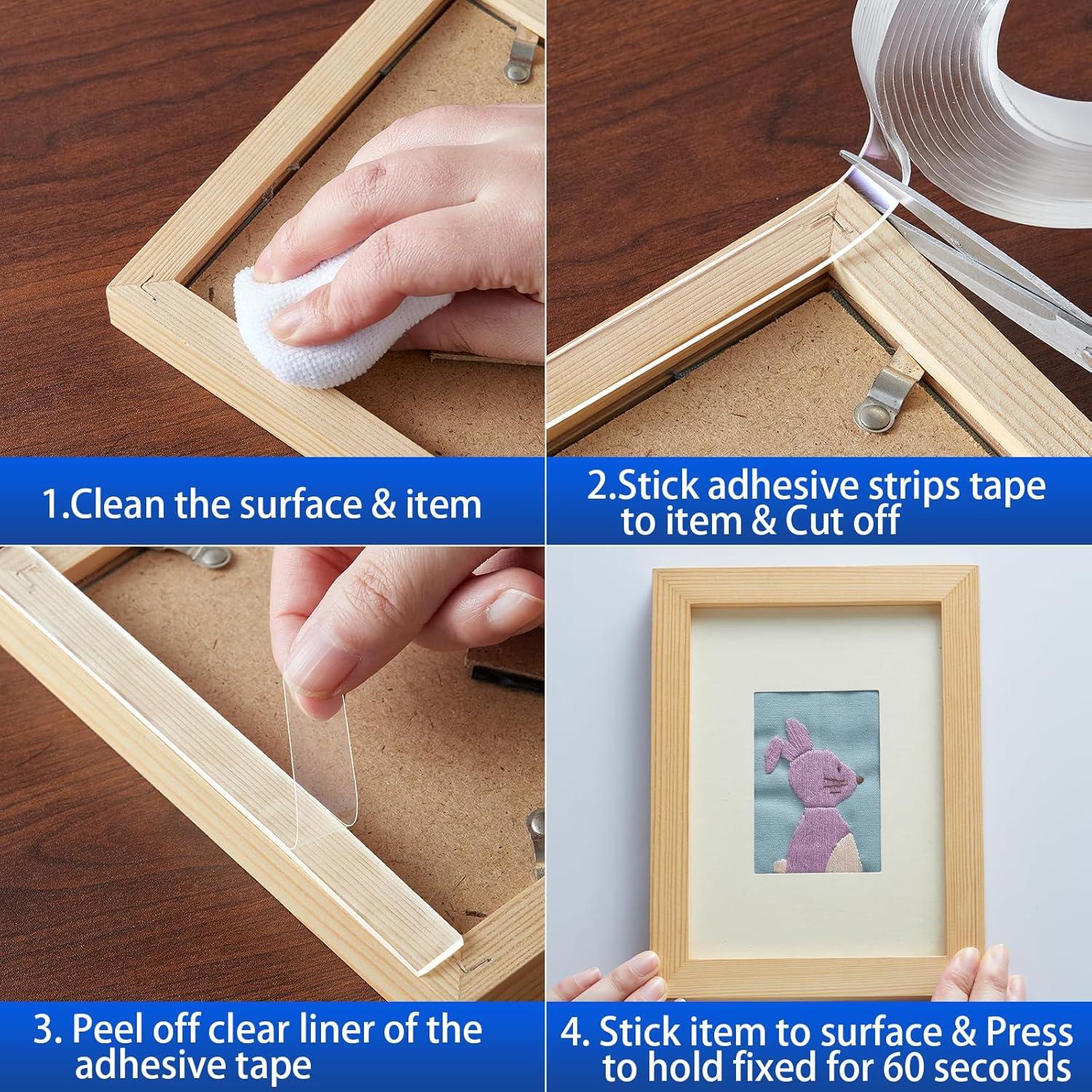 1.Clean the surface & item

2.Stick adhesive strips tape to item & Cut off

3. Peel off clear liner of the adhesive tape

4. Stick item to surface & Press to hold fixed for 60 seconds