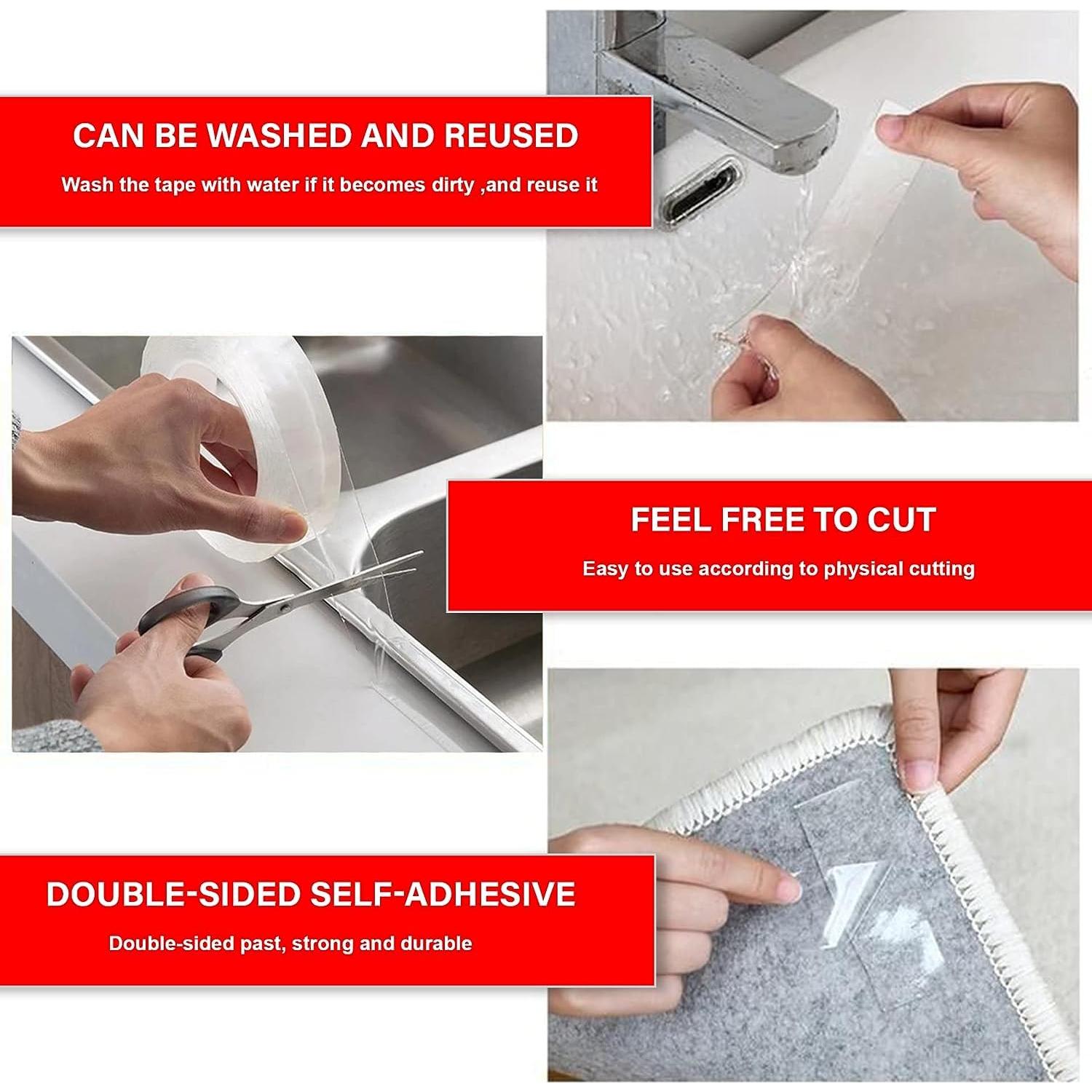 CAN BE WASHED AND REUSED

Wash the tape with water if it becomes dirty ,and reuse it

FEEL FREE TO CUT

Easy to use according to physical cutting

DOUBLE-SIDED SELF-ADHESIVE

Double-sided past, strong and durable