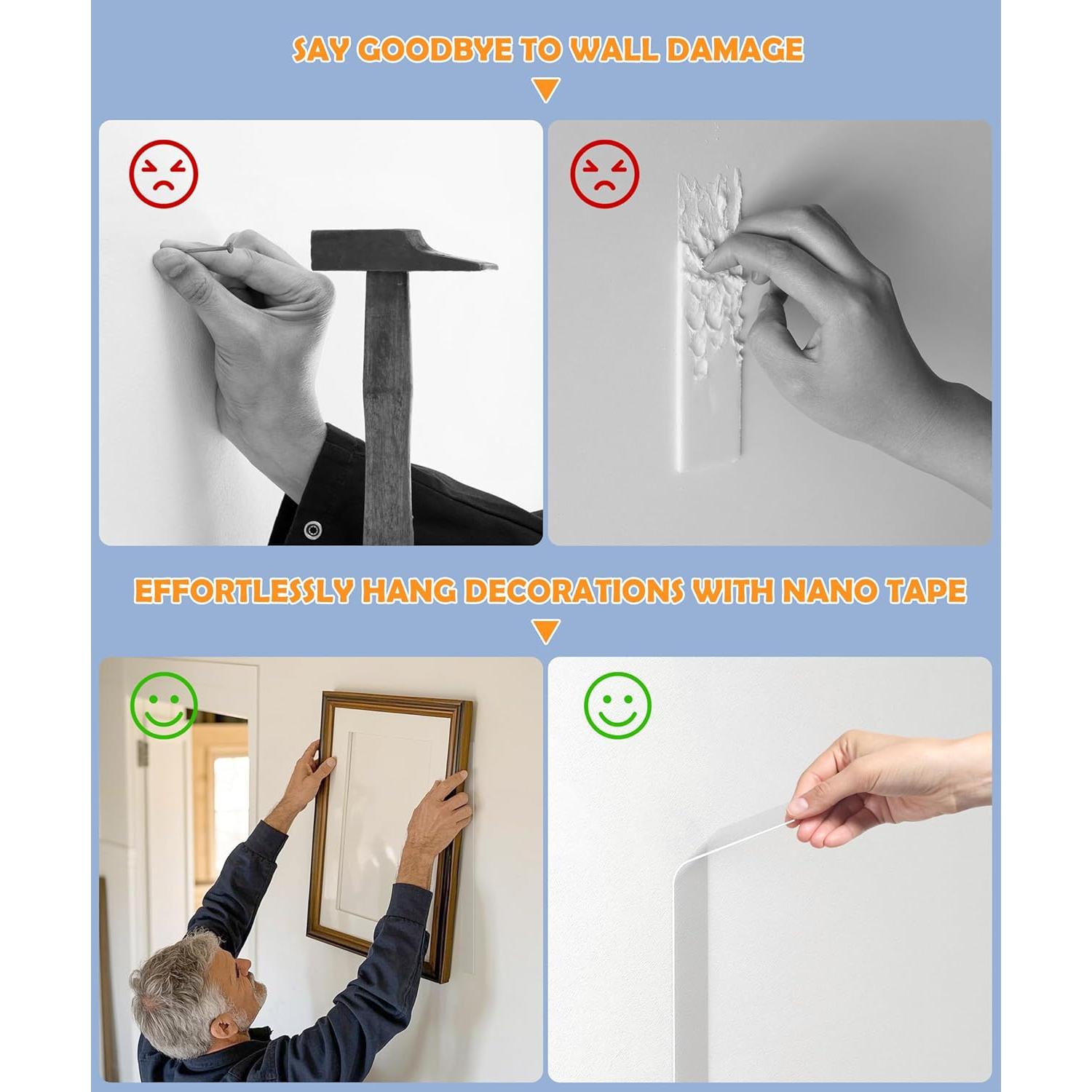 SAY GOODBYE TO WALL DAMAGE

EFFORTLESSLY HANG DECORATIONS WITH NANO TAPE