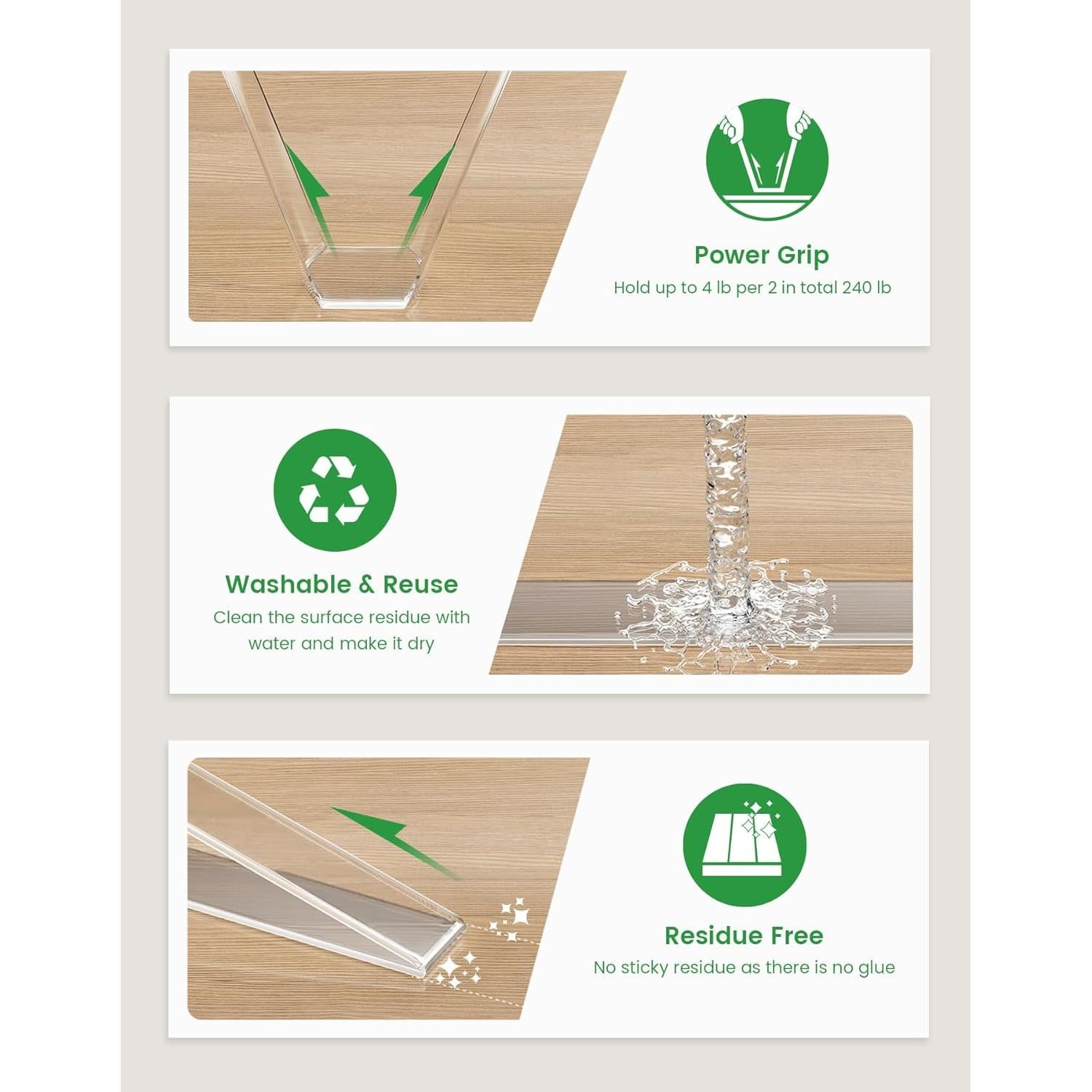 Power Grip
Hold up to 4 lb per 2 in total 240 lb

Washable & Reuse
Clean the surface residue with water and make it dry

Residue Free
No sticky residue as there is no glue