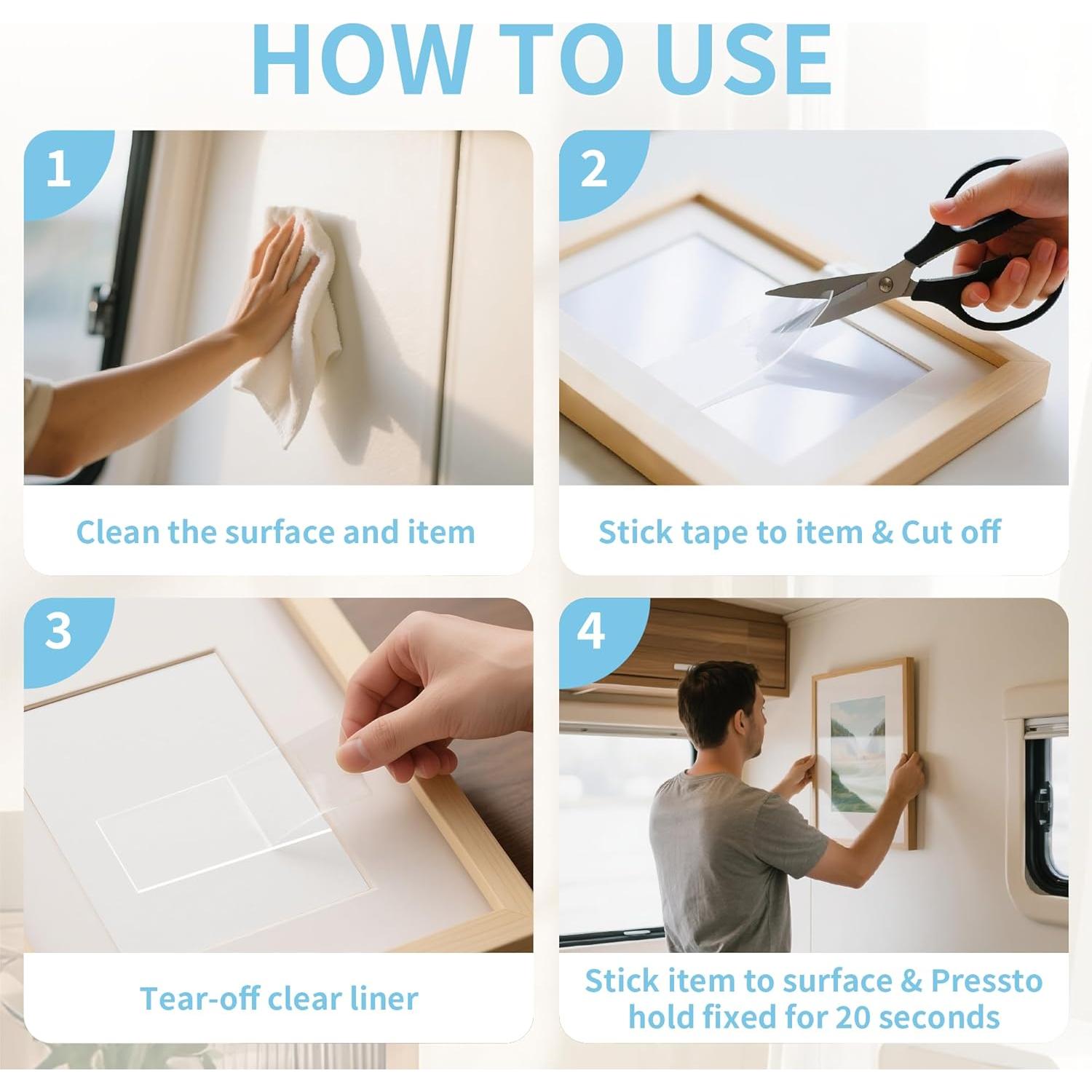 HOW TO USE

1

Clean the surface and item

2

Stick tape to item & Cut off

3

Tear-off clear liner

4

Stick item to surface & Pressto hold fixed for 20 seconds