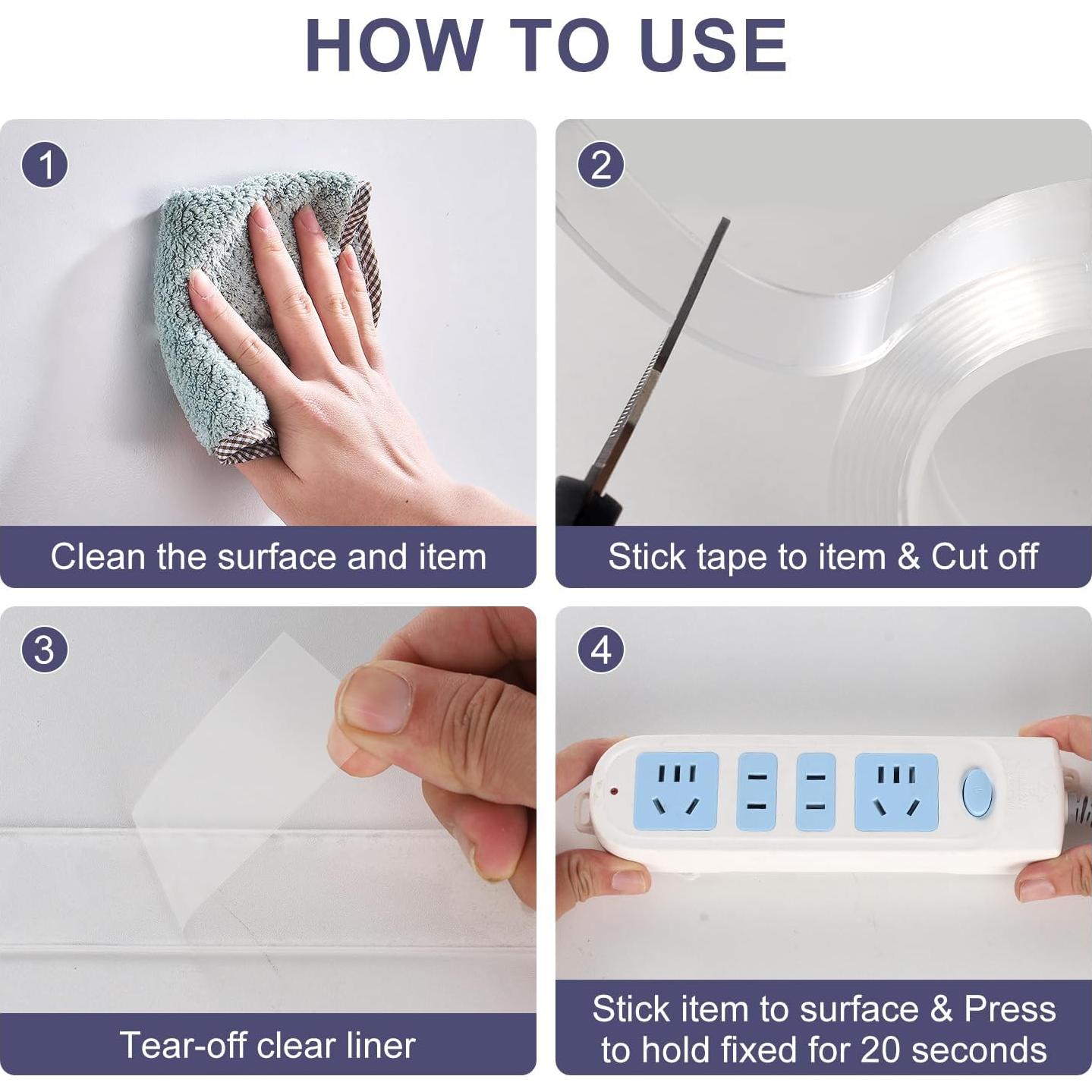 HOW TO USE

1

Clean the surface and item

2

Stick tape to item & Cut off

3

Tear-off clear liner

4

Stick item to surface & Press to hold fixed for 20 seconds