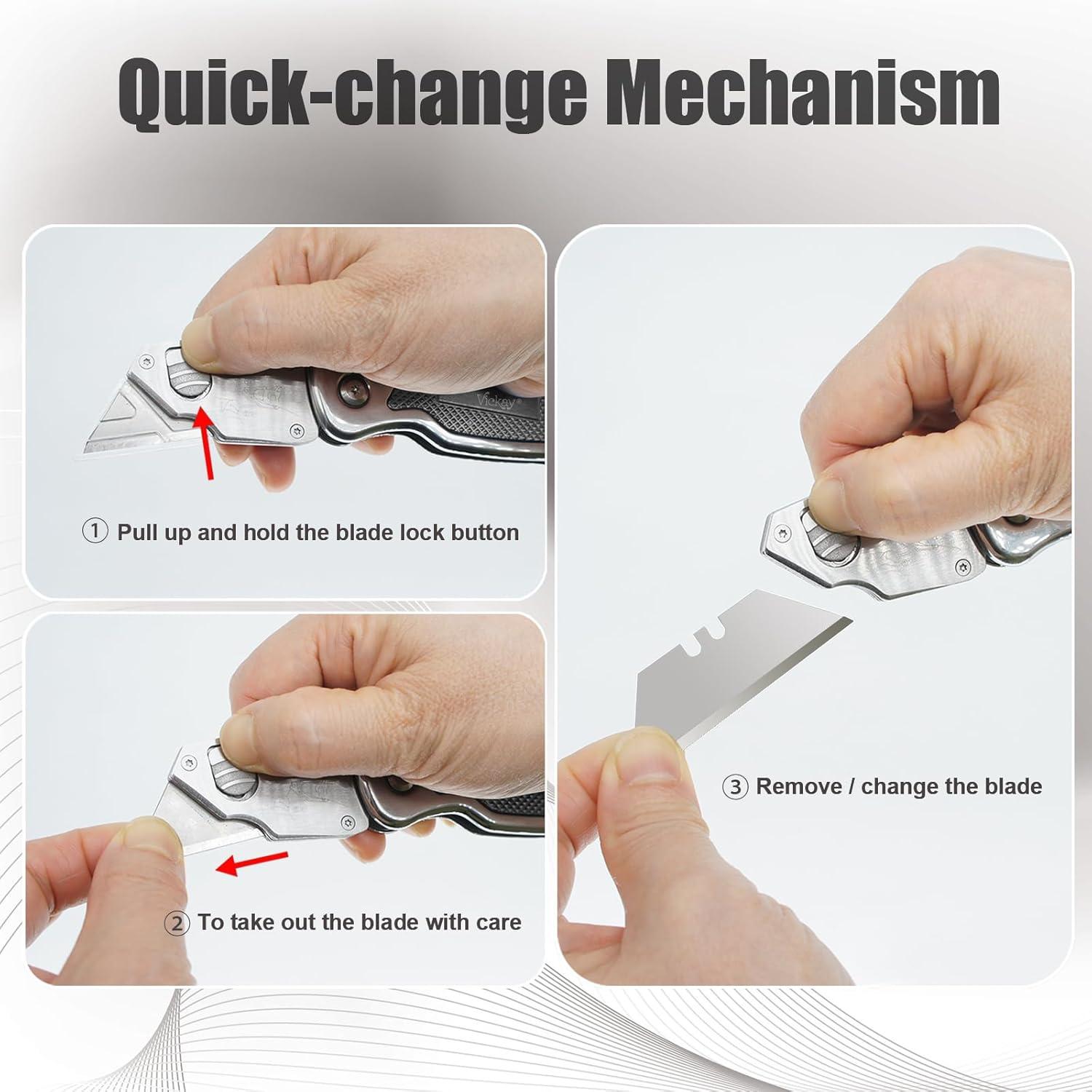 Quick-change Mechanism

Vickay

① Pull up and hold the blade lock button

② To take out the blade with care

③ Remove / change the blade