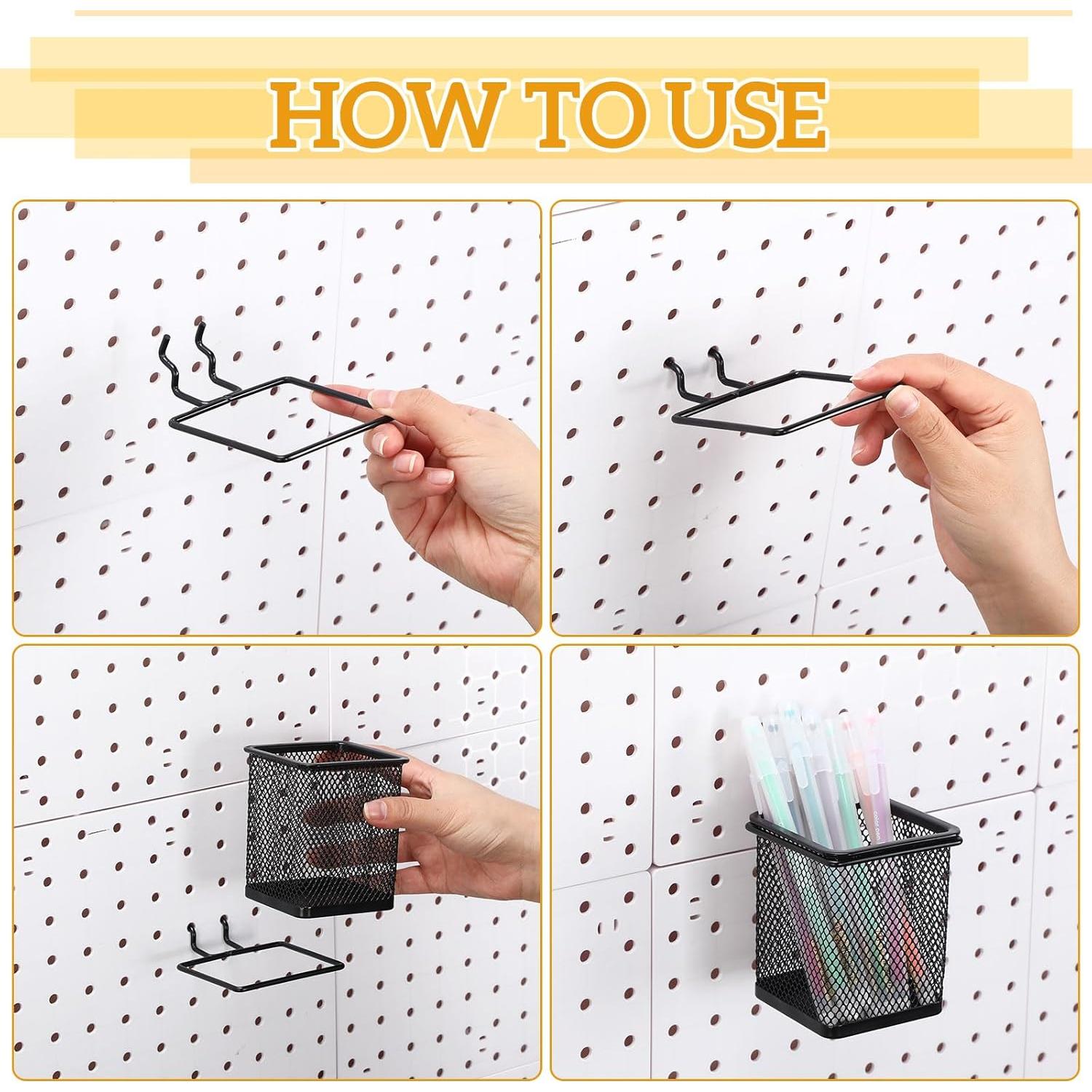 HOW TO USE