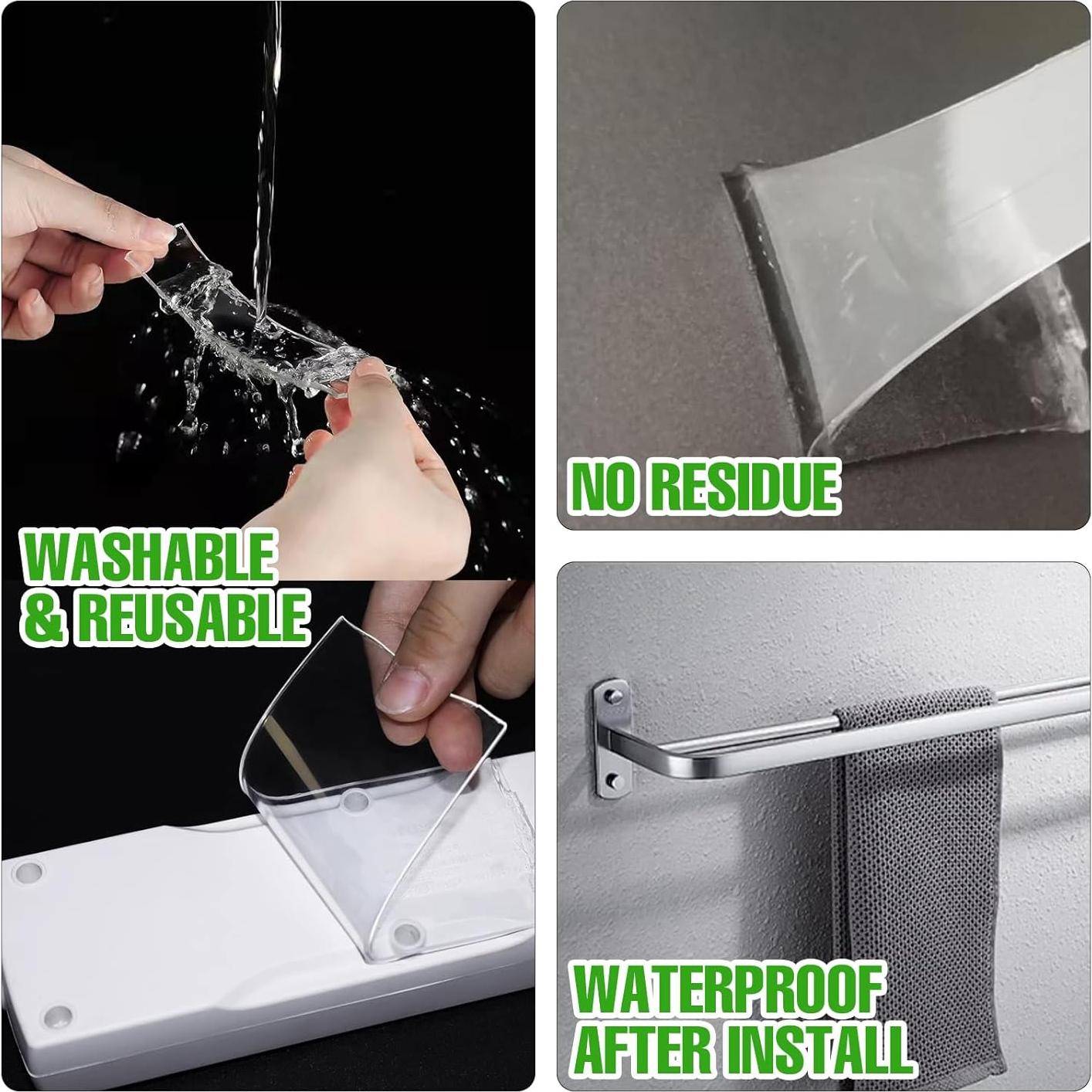 WASHABLE
& REUSABLE

NO RESIDUE

WATERPROOF
AFTER INSTALL