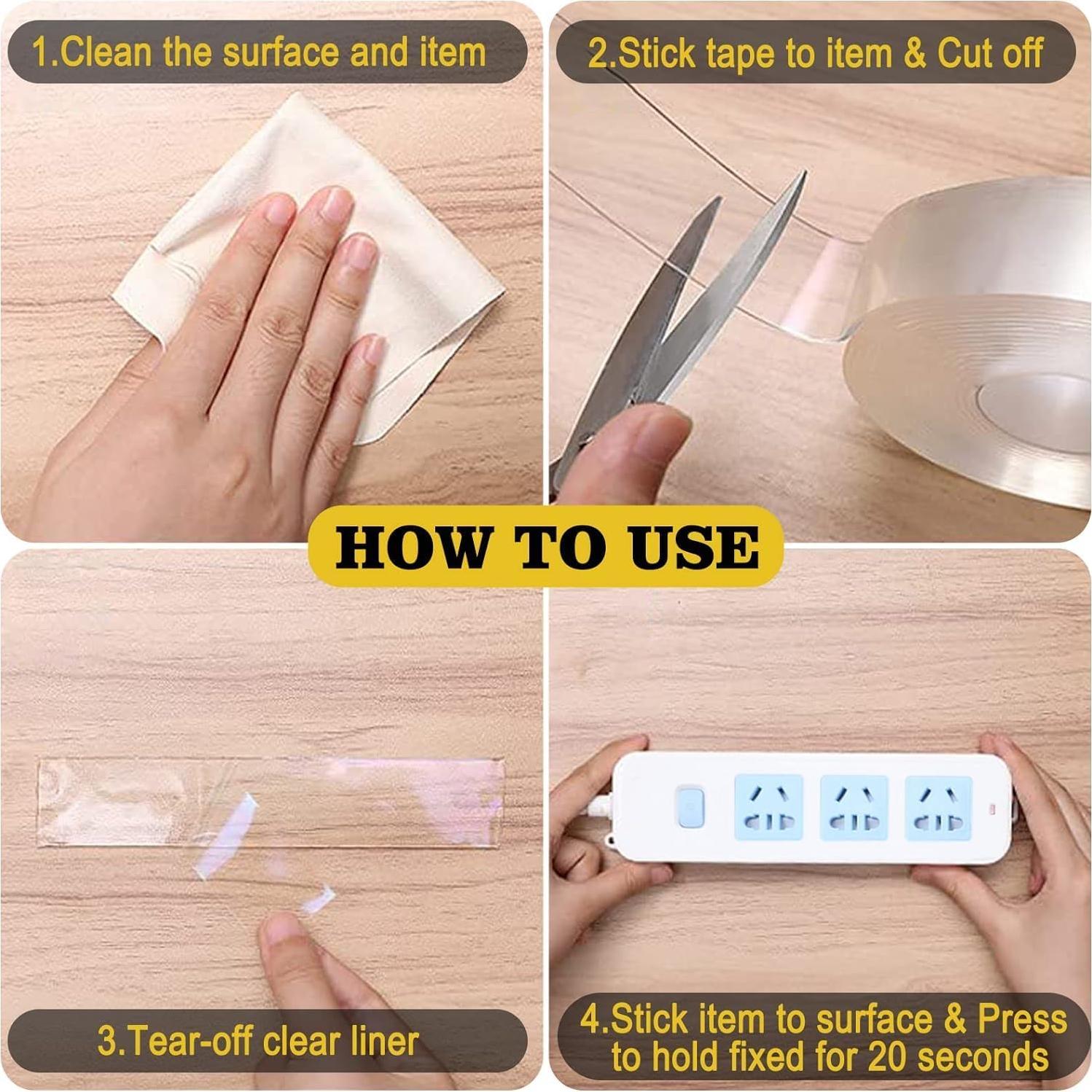 1.Clean the surface and item

2.Stick tape to item & Cut off

HOW TO USE

3.Tear-off clear liner

4.Stick item to surface & Press to hold fixed for 20 seconds