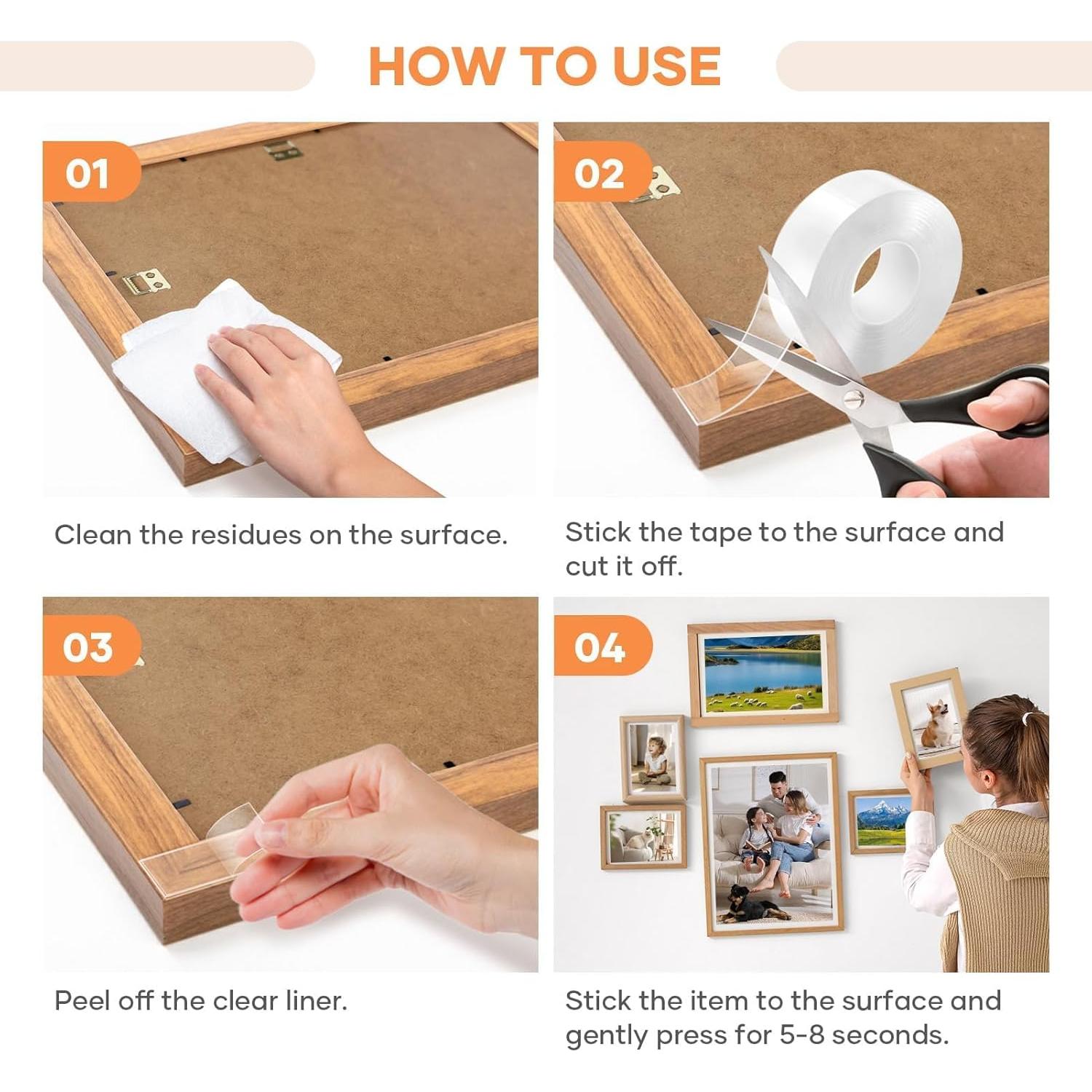 HOW TO USE

01

Clean the residues on the surface.

02

Stick the tape to the surface and cut it off.

03

Peel off the clear liner.

04

Stick the item to the surface and gently press for 5-8 seconds.