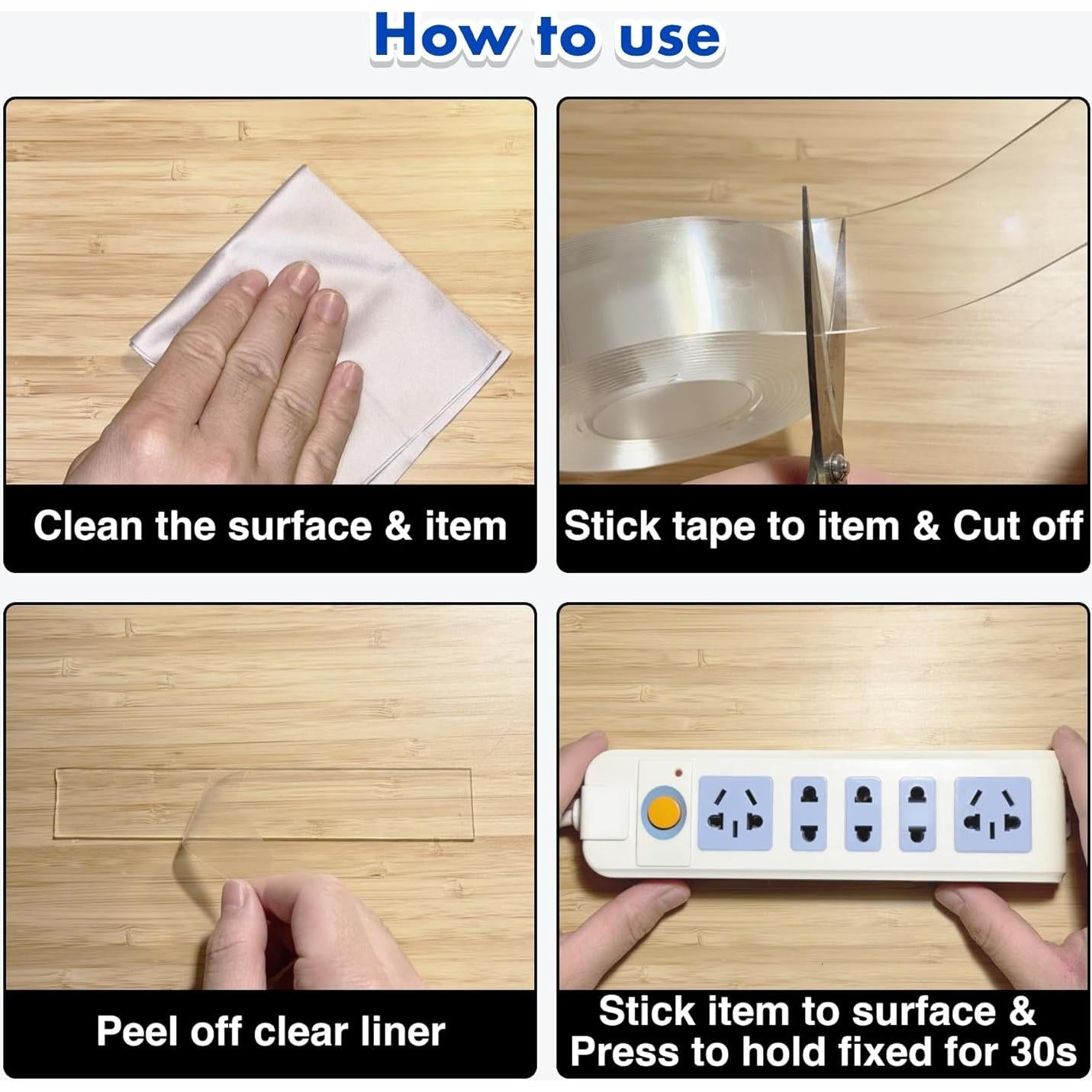 How to use

Clean the surface & item

Stick tape to item & Cut off

Peel off clear liner

Stick item to surface & Press to hold fixed for 30s