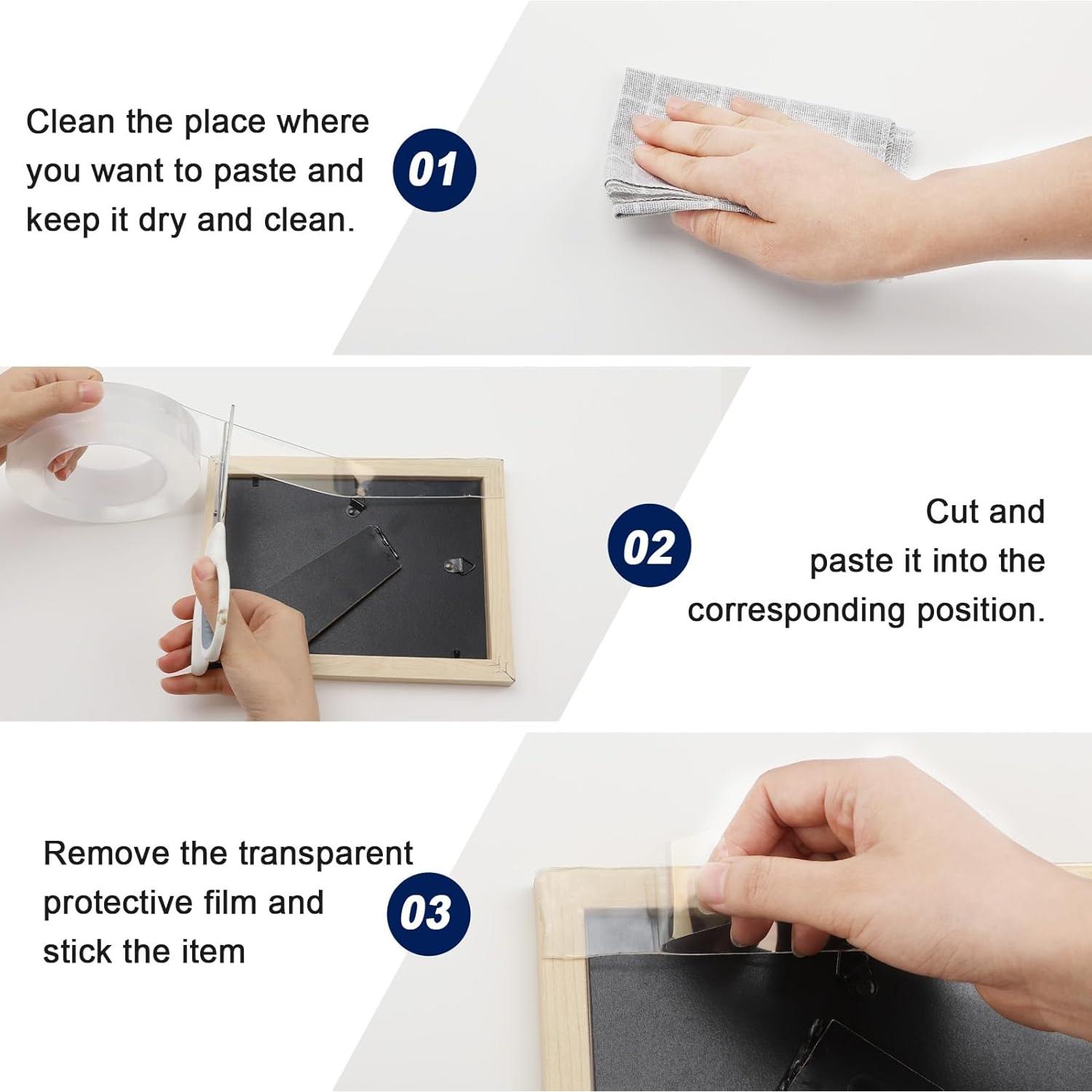 Clean the place where you want to paste and keep it dry and clean.

01

02

Cut and paste it into the corresponding position.

Remove the transparent protective film and stick the item

03