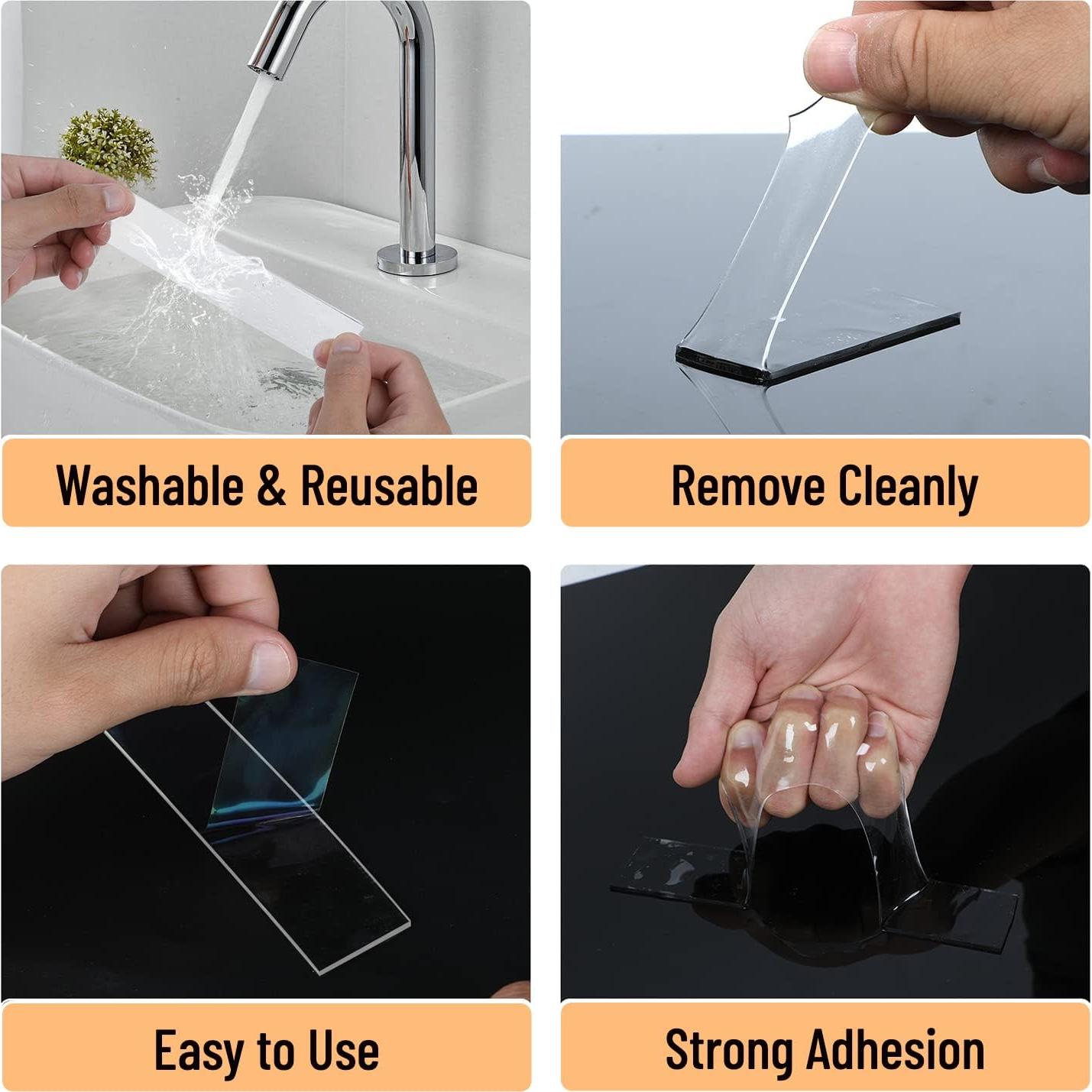 Washable & Reusable

Remove Cleanly

Easy to Use

Strong Adhesion