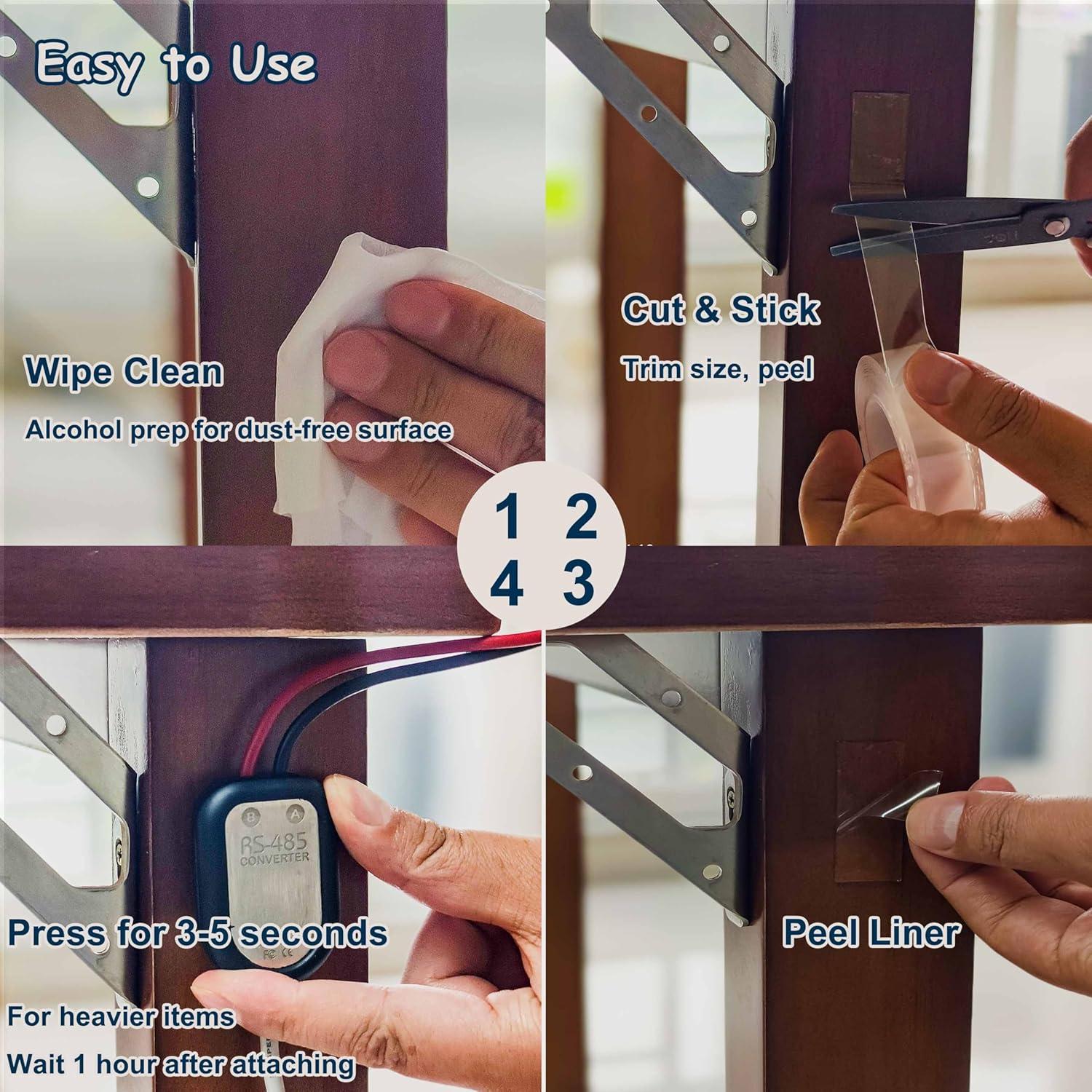 Easy to Use

Wipe Clean

Alcohol prep for dust-free surface

Cut & Stick

Trim size, peel

1 2
4 3

B A
RS-485
CONVERTER
FC CE

Press for 3-5 seconds

For heavier items

Wait 1 hour after attaching

Peel Liner