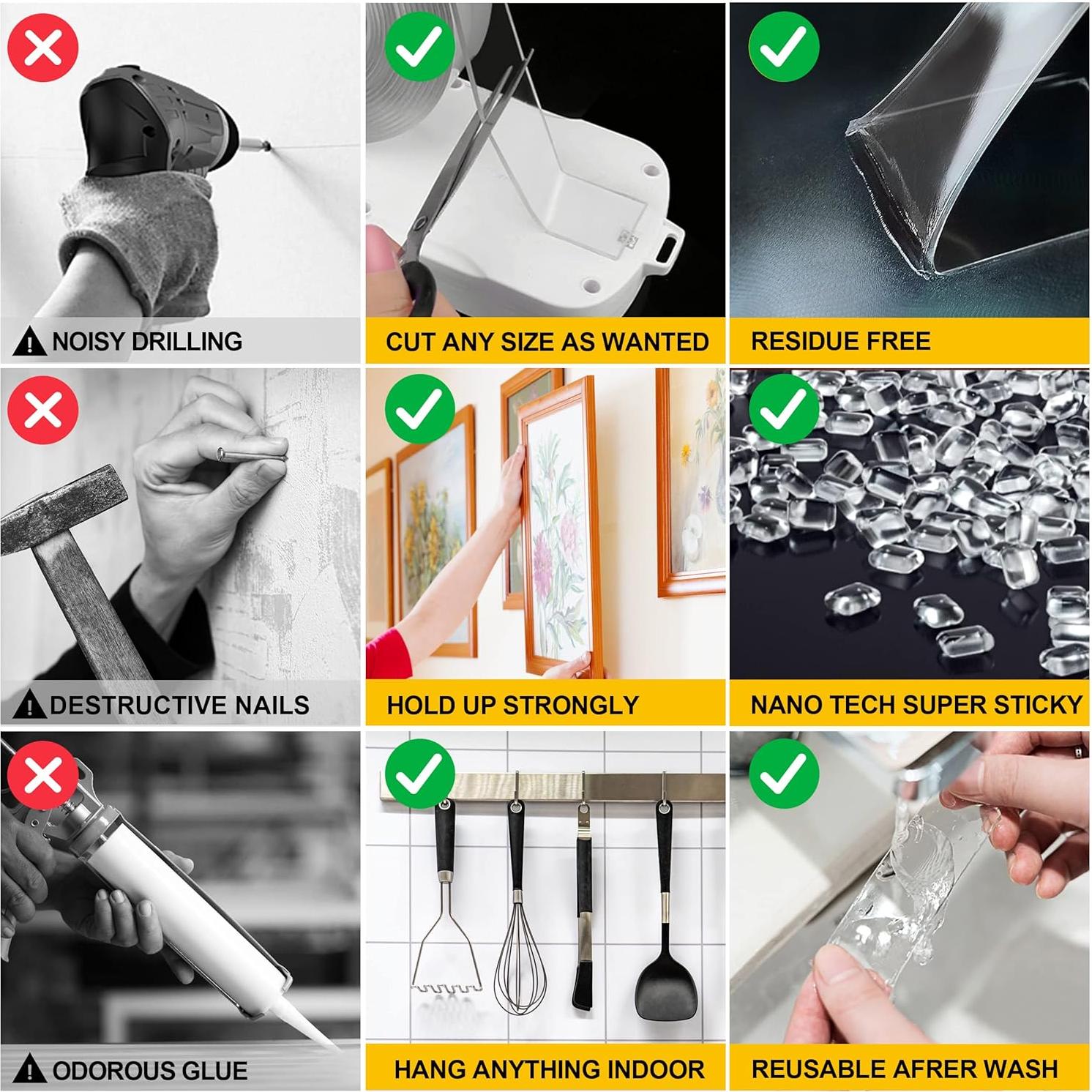 NOISY DRILLING

CUT ANY SIZE AS WANTED

RESIDUE FREE

DESTRUCTIVE NAILS

HOLD UP STRONGLY

NANO TECH SUPER STICKY

ODOROUS GLUE

HANG ANYTHING INDOOR

REUSABLE AFRER WASH