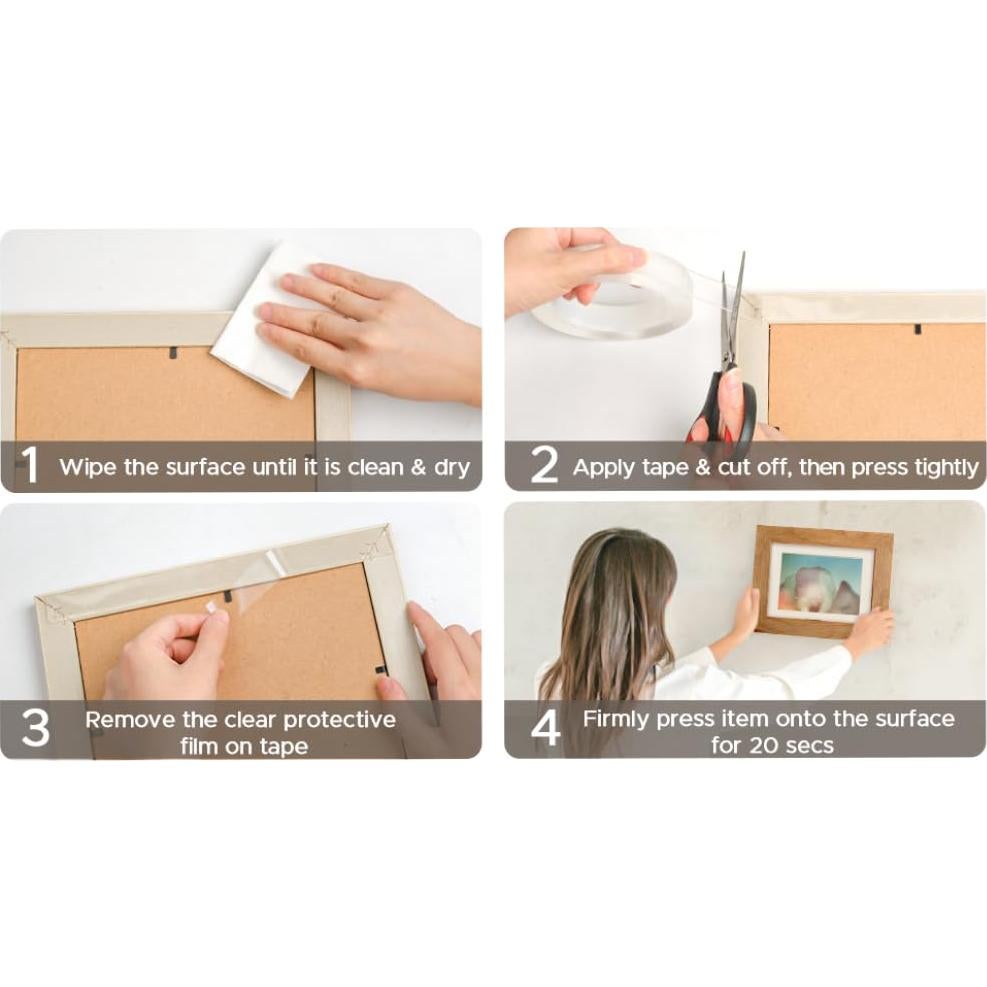 1 Wipe the surface until it is clean & dry

2 Apply tape & cut off, then press tightly

3 Remove the clear protective film on tape

4 Firmly press item onto the surface for 20 secs