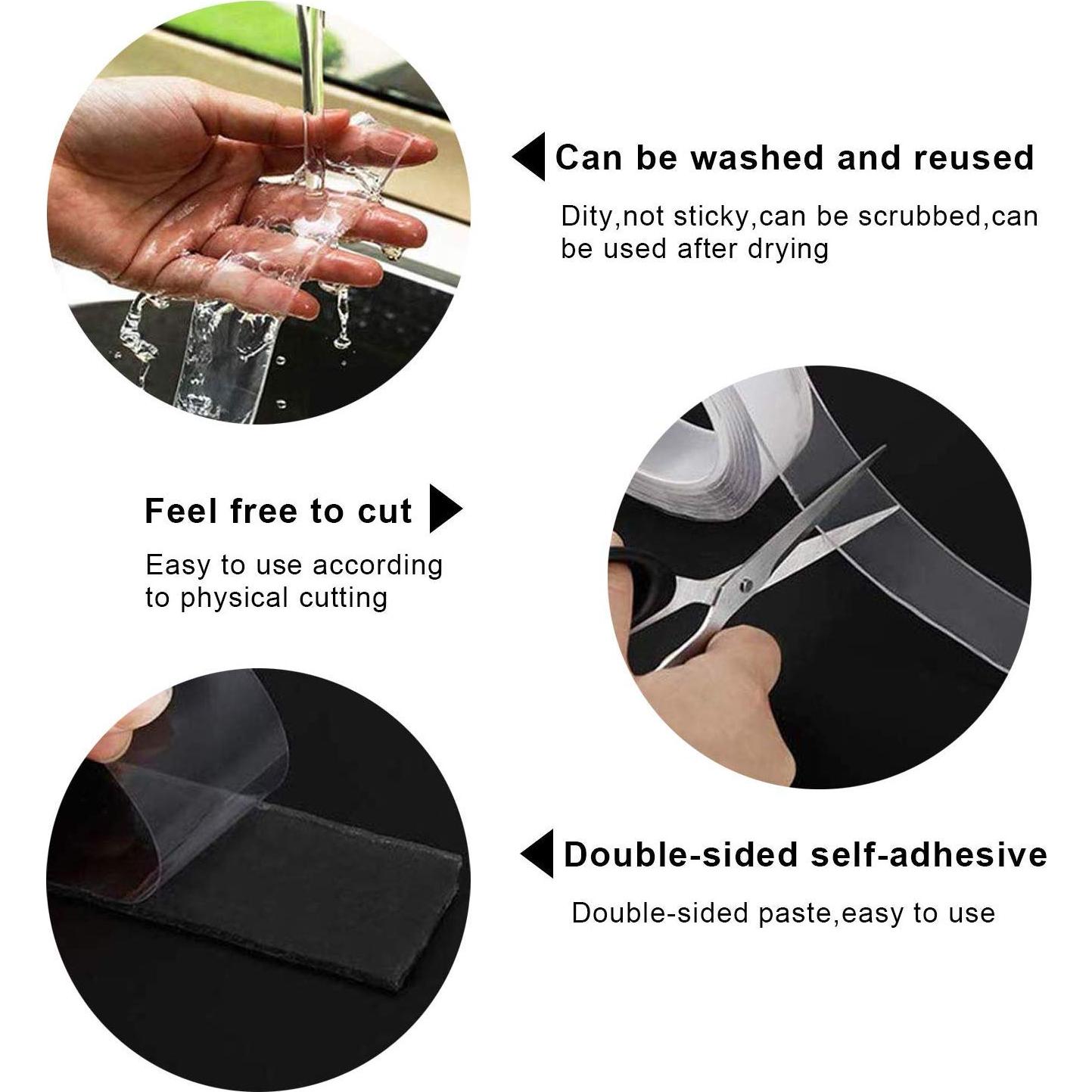 Can be washed and reused

Dity,not sticky,can be scrubbed,can be used after drying

Feel free to cut

Easy to use according to physical cutting

Double-sided self-adhesive

Double-sided paste,easy to use