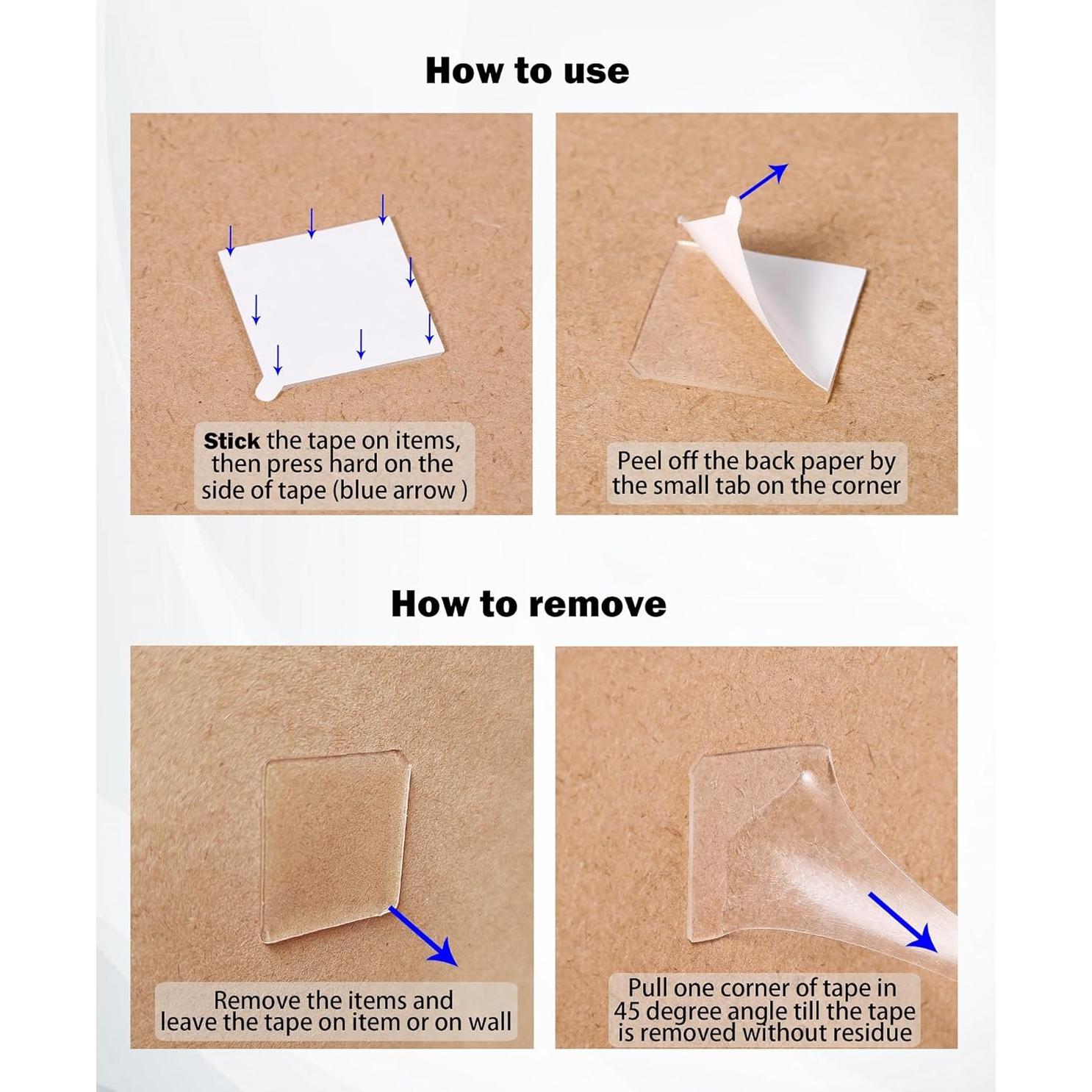 How to use

Stick the tape on items, then press hard on the side of tape (blue arrow )

Peel off the back paper by the small tab on the corner

How to remove

Remove the items and leave the tape on item or on wall

Pull one corner of tape in 45 degree angle till the tape is removed without residue